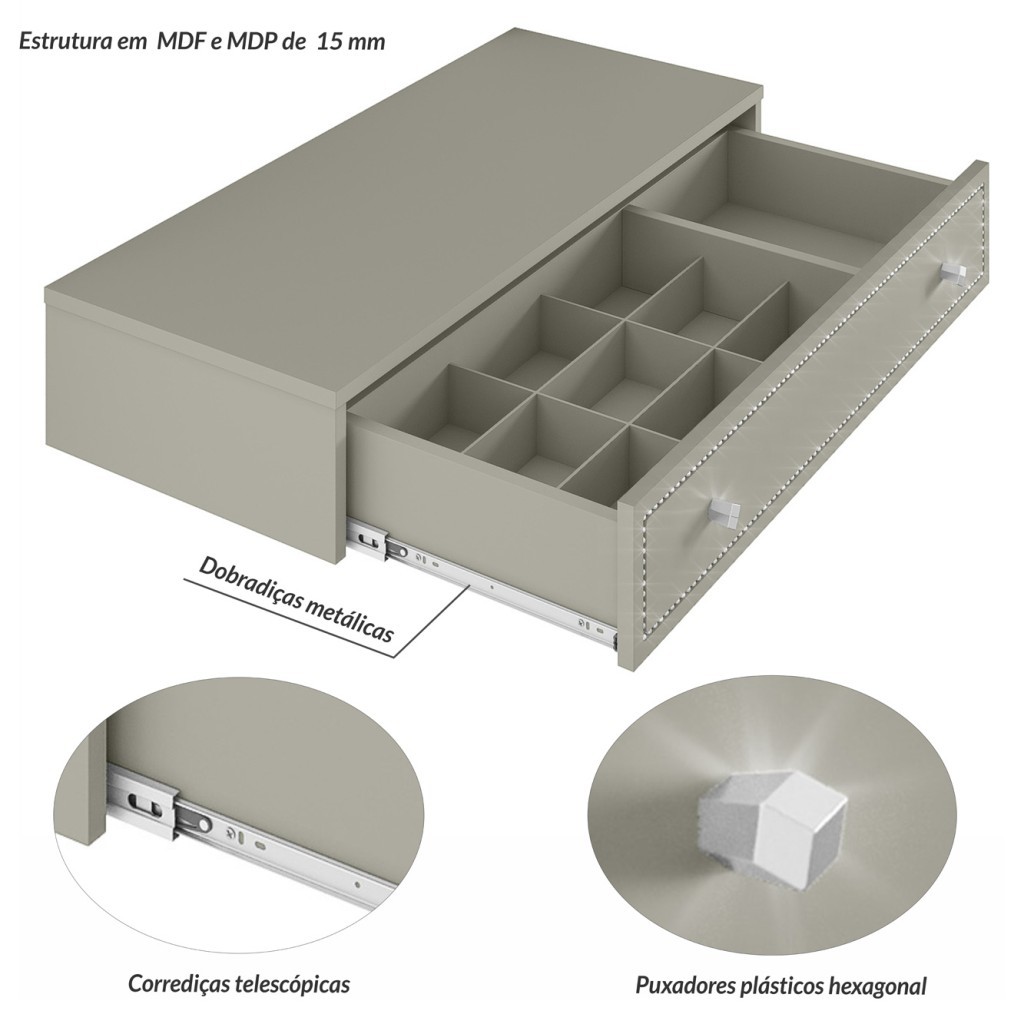 Estrutura em MDF e MDP de 15 mm

Dobradiças metálicas

Corrediças telescópicas

Puxadores plásticos hexagonal