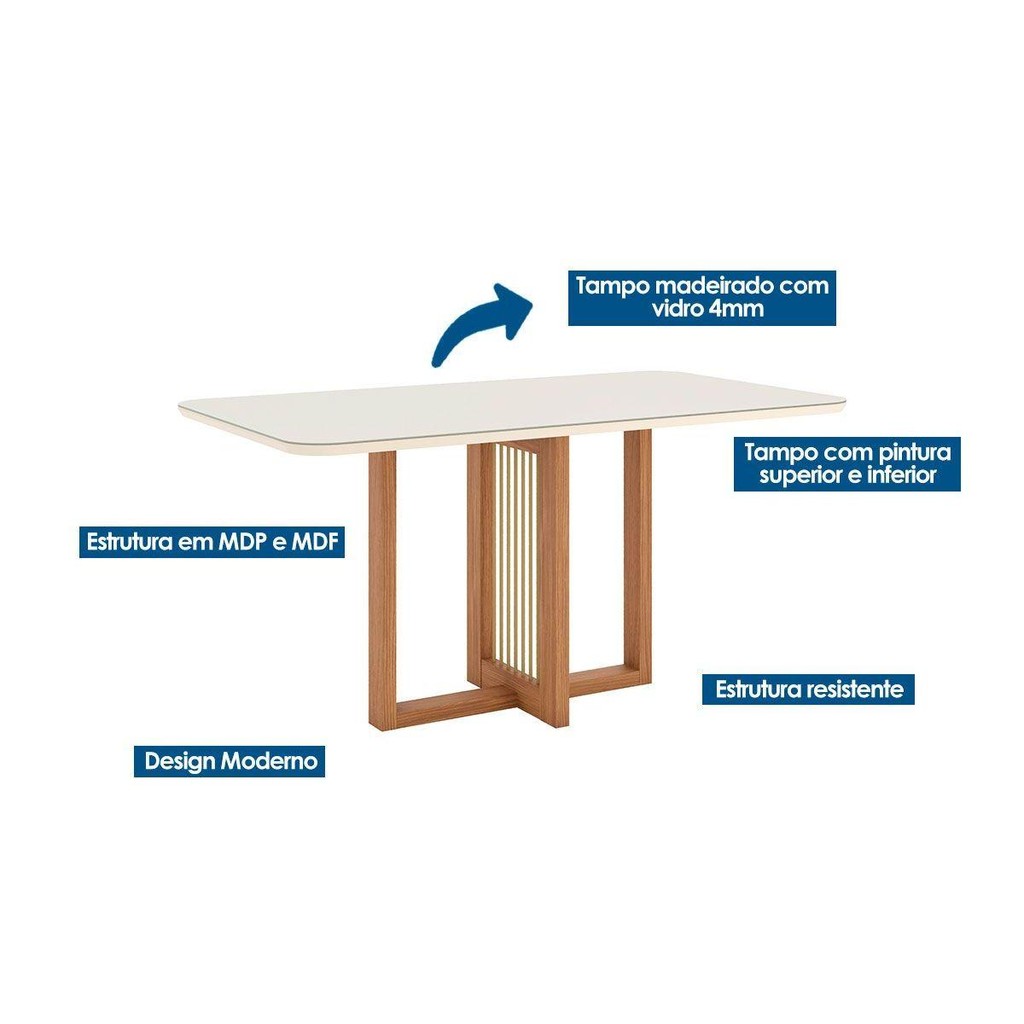 Tampo madeirado com vidro 4mm

Tampo com pintura superior e inferior

Estrutura em MDP e MDF

Estrutura resistente

Design Moderno