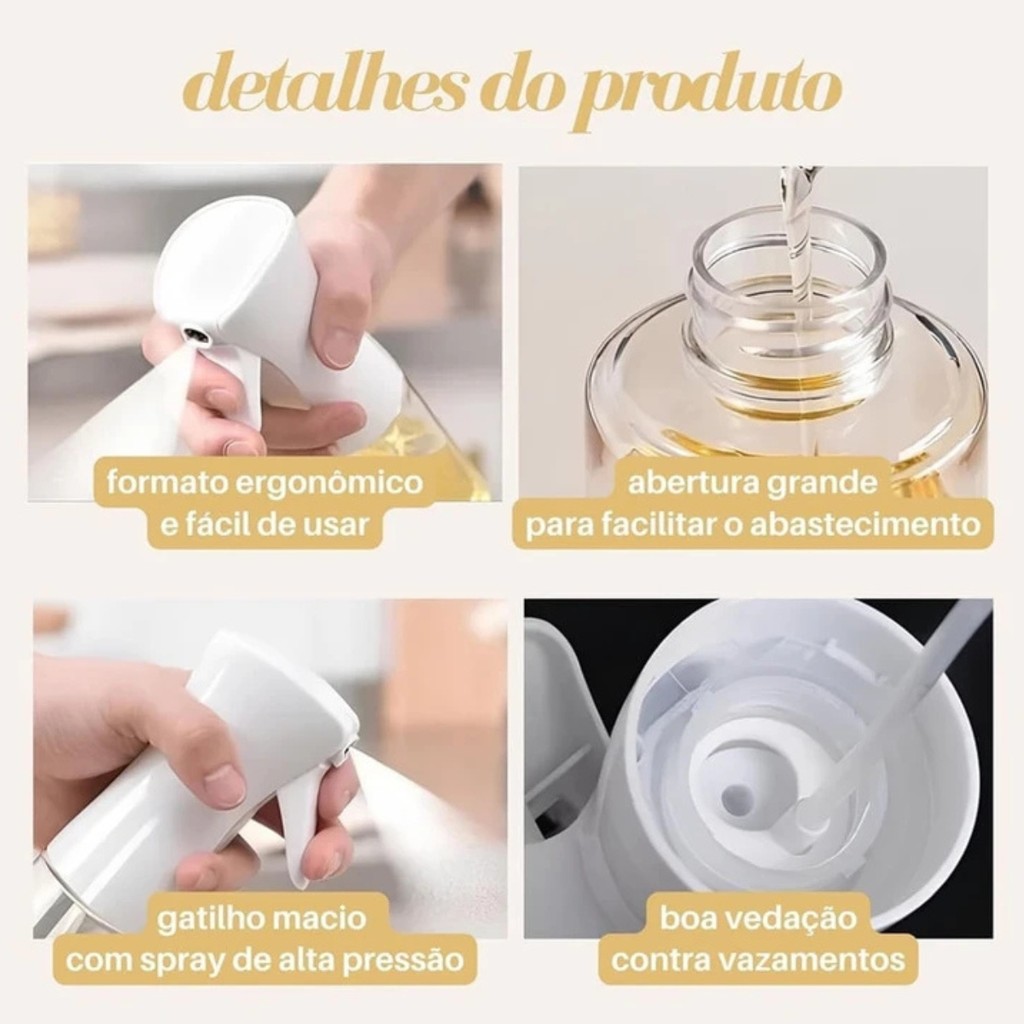 detalhes do produto

formato ergonômico
e fácil de usar

abertura grande
para facilitar o abastecimento

gatilho macio
com spray de alta pressão

boa vedação
contra vazamentos