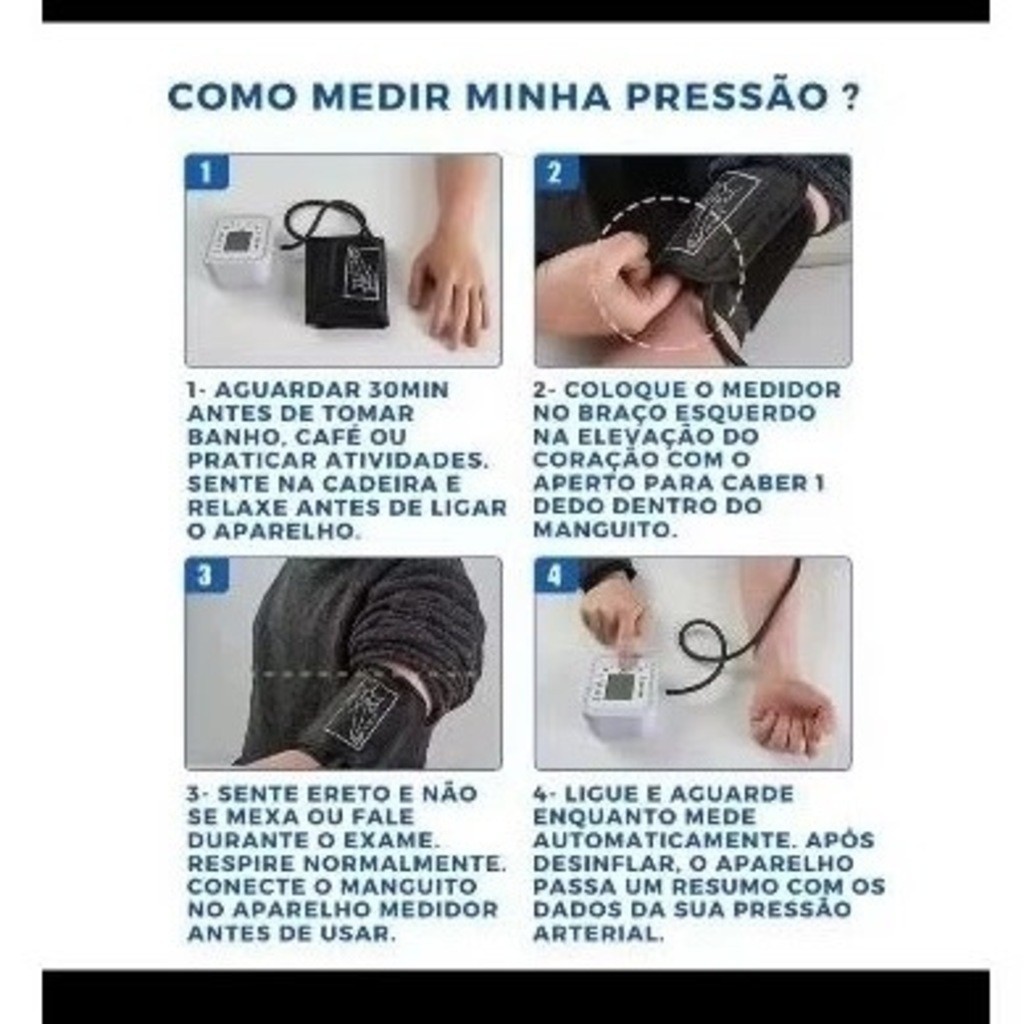 COMO MEDIR MINHA PRESSÃO ?

1

1- AGUARDAR 30MIN ANTES DE TOMAR BANHO, CAFÉ OU PRATICAR ATIVIDADES. SENTE NA CADEIRA E RELAXE ANTES DE LIGAR O APARELHO.

2

2- COLOQUE O MEDIDOR NO BRAÇO ESQUERDO NA ELEVAÇÃO DO CORAÇÃO COM O APERTO PARA CABER 1 DEDO DENTRO DO MANGUITO.

3

3- SENTE ERETO E NÃO SE MEXA OU FALE DURANTE O EXAME. RESPIRE NORMALMENTE. CONECTE O MANGUITO NO APARELHO MEDIDOR ANTES DE USAR.

4

4- LIGUE E AGUARDE ENQUANTO MEDE AUTOMATICAMENTE. APÓS DESINFLAR, O APARELHO PASSA UM RESUMO COM OS DADOS DA SUA PRESSÃO ARTERIAL.