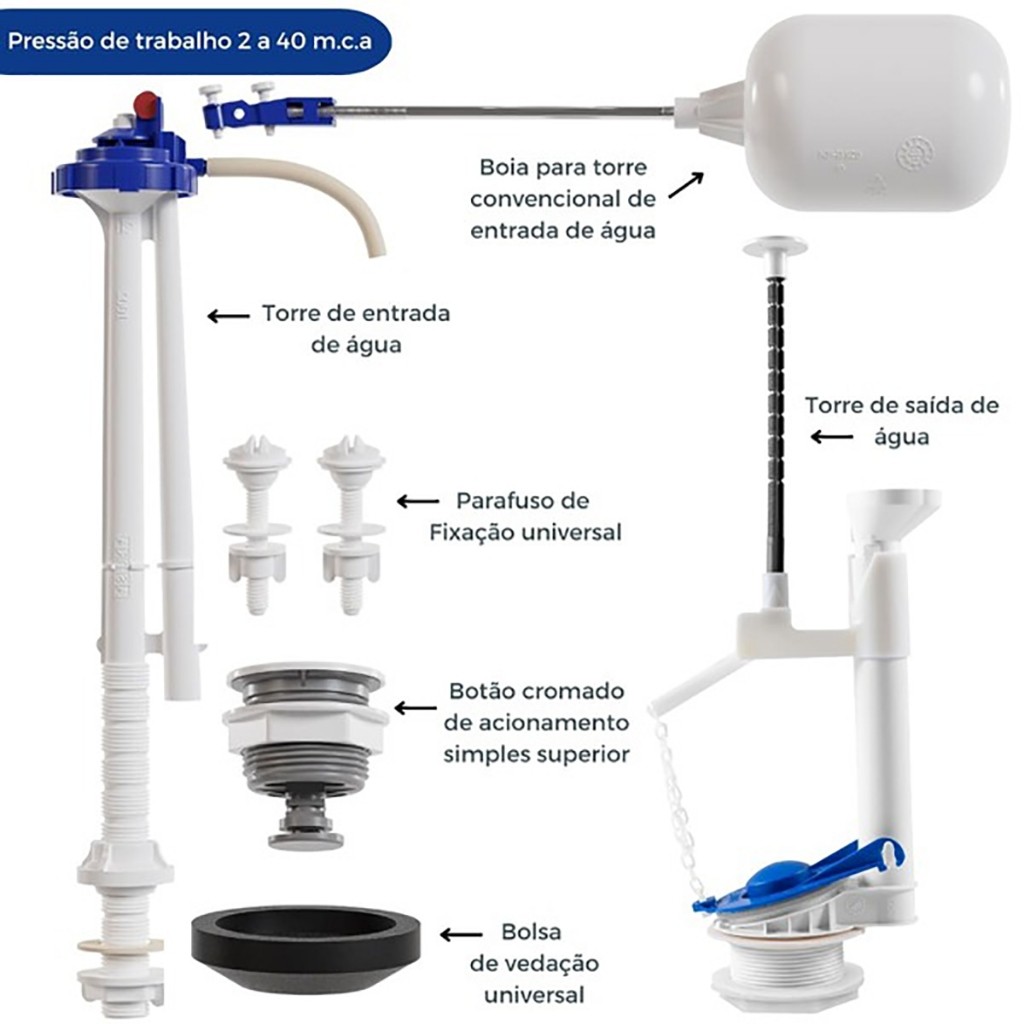 Pressão de trabalho 2 a 40 m.c.a

Boia para torre convencional de entrada de água

Torre de entrada de água

Torre de saída de água

Parafuso de Fixação universal

Botão cromado de acionamento simples superior

Bolsa de vedação universal