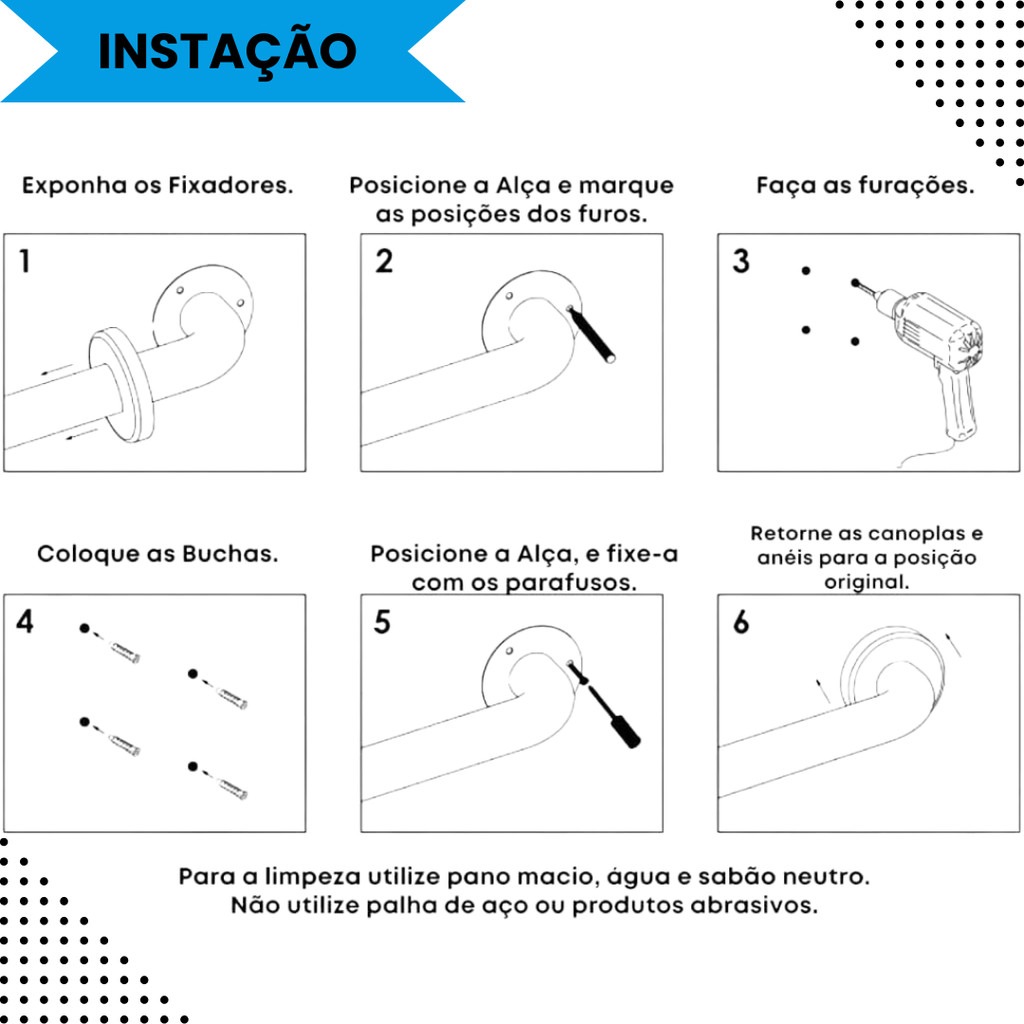 INSTAÇÃO

Exponha os Fixadores.

1

Posicione a Alça e marque as posições dos furos.

2

Faça as furações.

3

Coloque as Buchas.

4

Posicione a Alça, e fixe-a com os parafusos.

5

Retorne as canoplas e anéis para a posição original.

6

Para a limpeza utilize pano macio, água e sabão neutro.
Não utilize palha de aço ou produtos abrasivos.