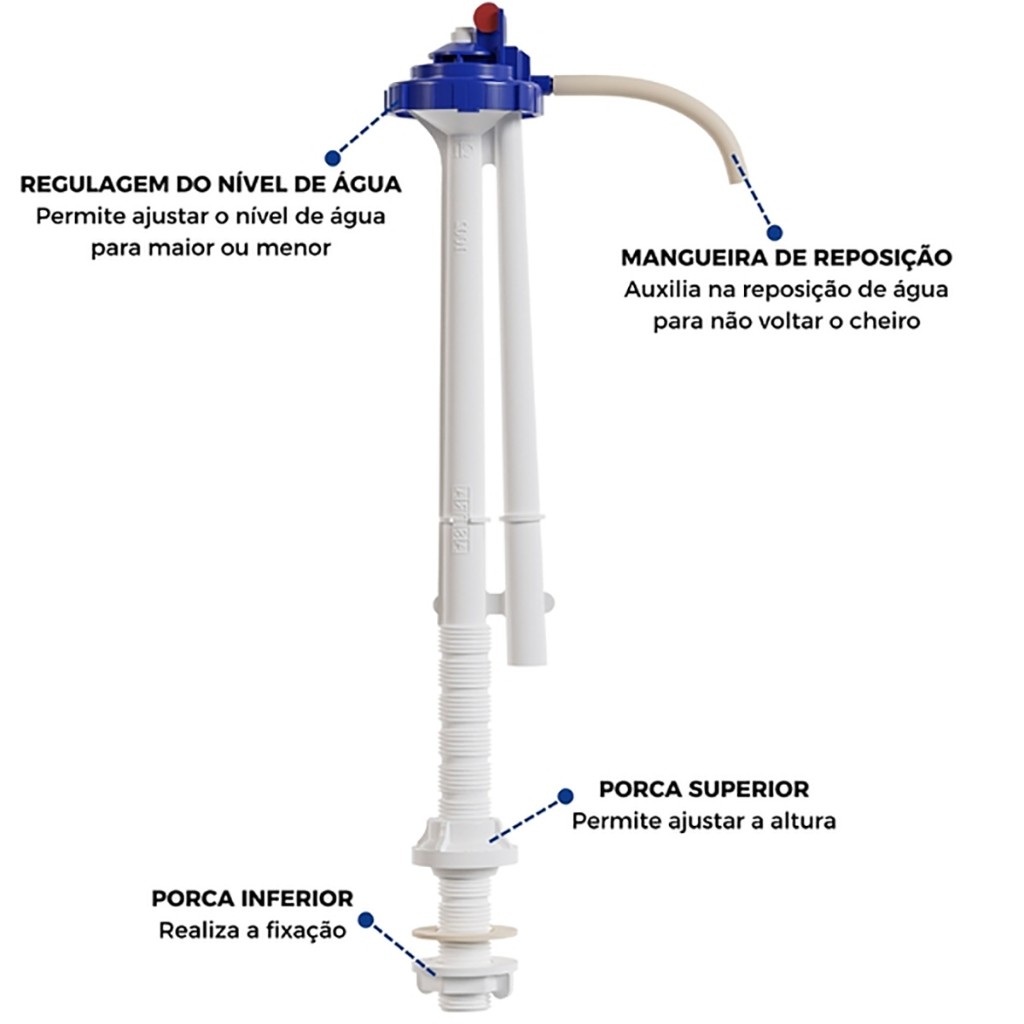 REGULAGEM DO NÍVEL DE ÁGUA
Permite ajustar o nível de água para maior ou menor

MANGUEIRA DE REPOSIÇÃO
Auxilia na reposição de água para não voltar o cheiro

PORCA SUPERIOR
Permite ajustar a altura

PORCA INFERIOR
Realiza a fixação