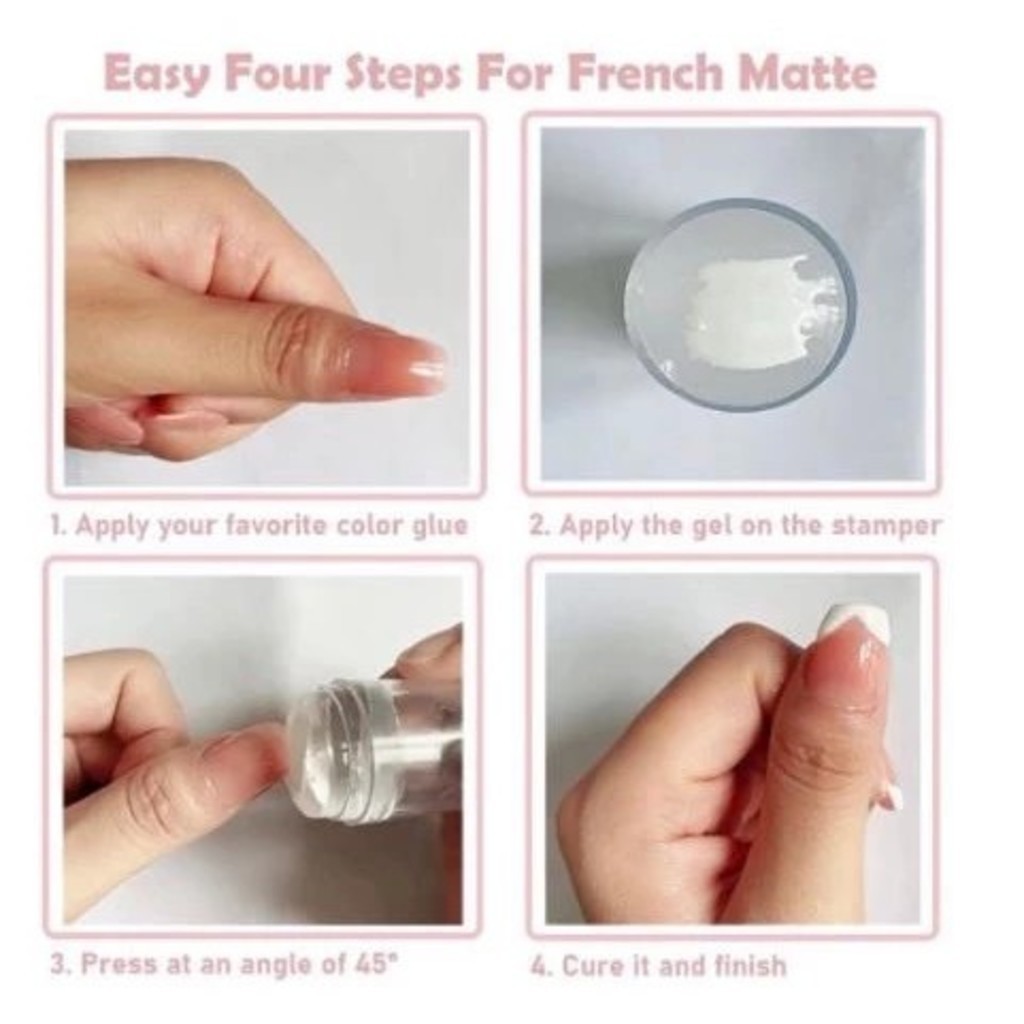 Easy Four Steps For French Matte

1. Apply your favorite color glue

2. Apply the gel on the stamper

3. Press at an angle of 45°

4. Cure it and finish