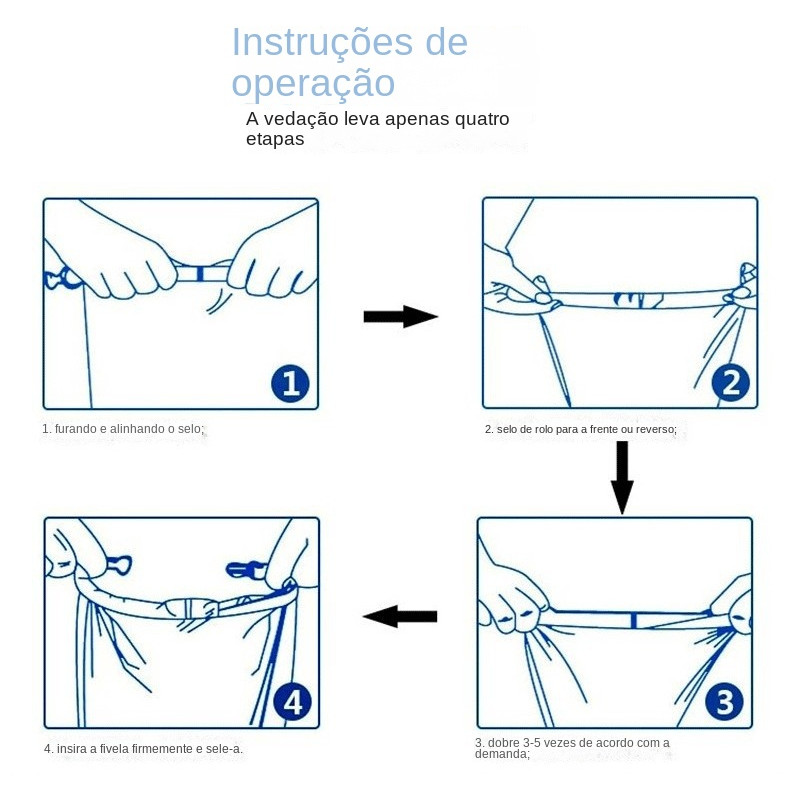 Instruções de operação

A vedação leva apenas quatro etapas

1

1. furando e alinhando o selo;

2

2. selo de rolo para a frente ou reverso;

3

3. dobre 3-5 vezes de acordo com a demanda;

4

4. insira a fivela firmemente e sele-a.