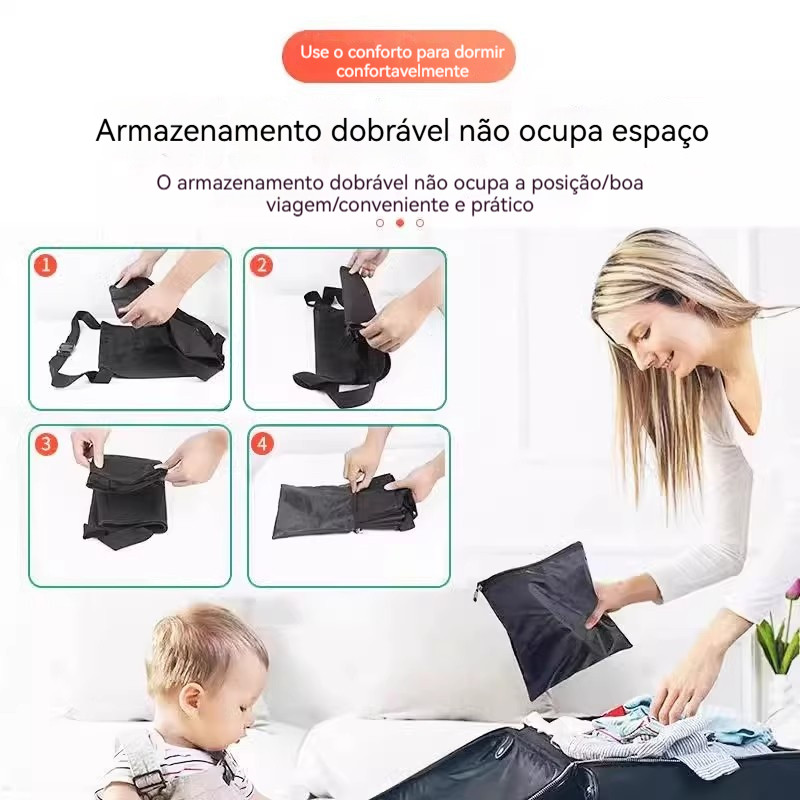 Use o conforto para dormir confortavelmente

Armazenamento dobrável não ocupa espaço

O armazenamento dobrável não ocupa a posição/boa viagem/conveniente e prático

1

2

3

4