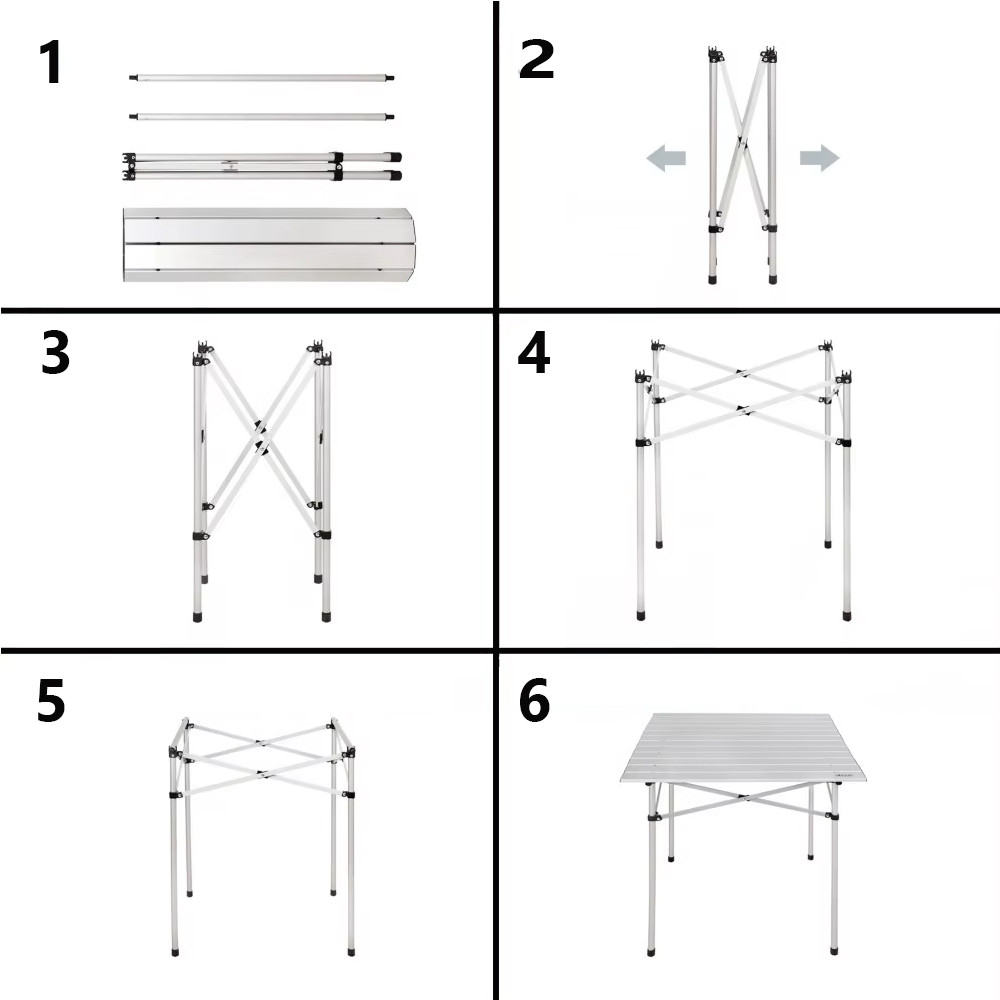 1

2

3

4

5

6