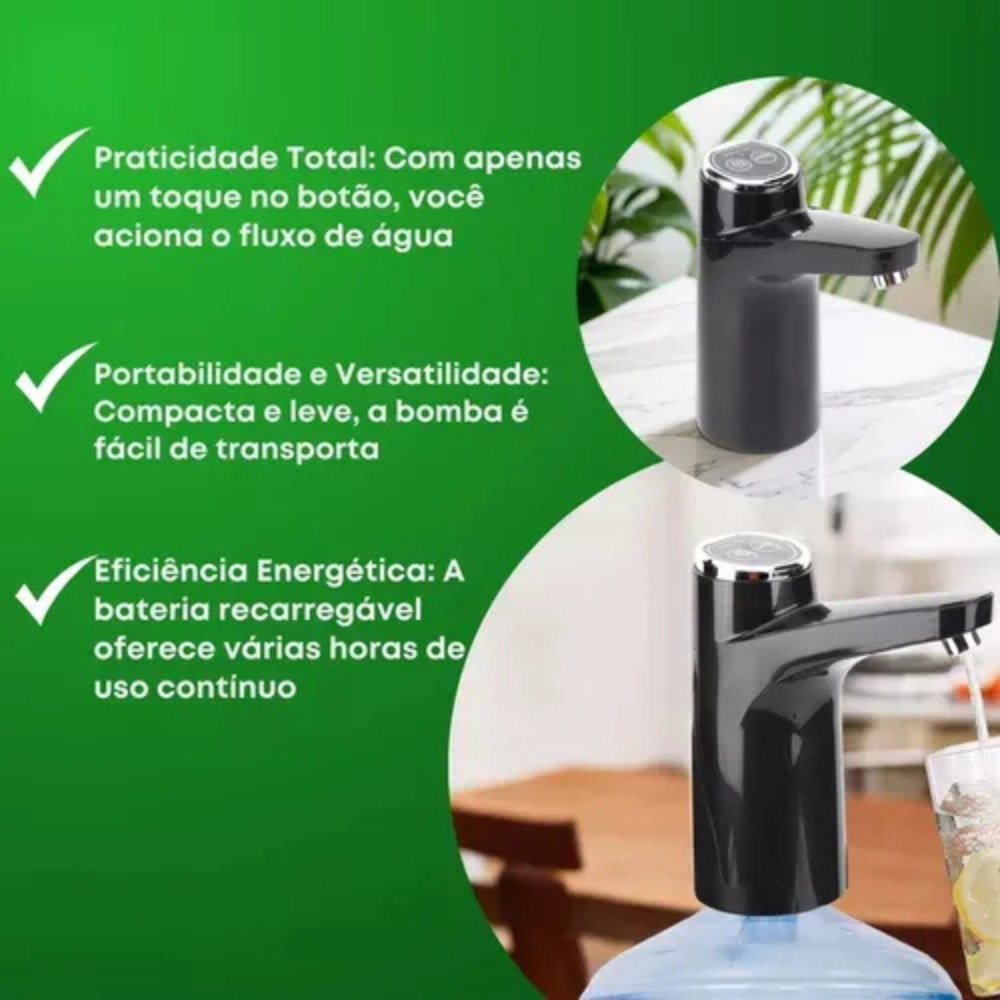 Praticidade Total: Com apenas um toque no botão, você aciona o fluxo de água

Portabilidade e Versatilidade: Compacta e leve, a bomba é fácil de transporta

Eficiência Energética: A bateria recarregável oferece várias horas de uso contínuo