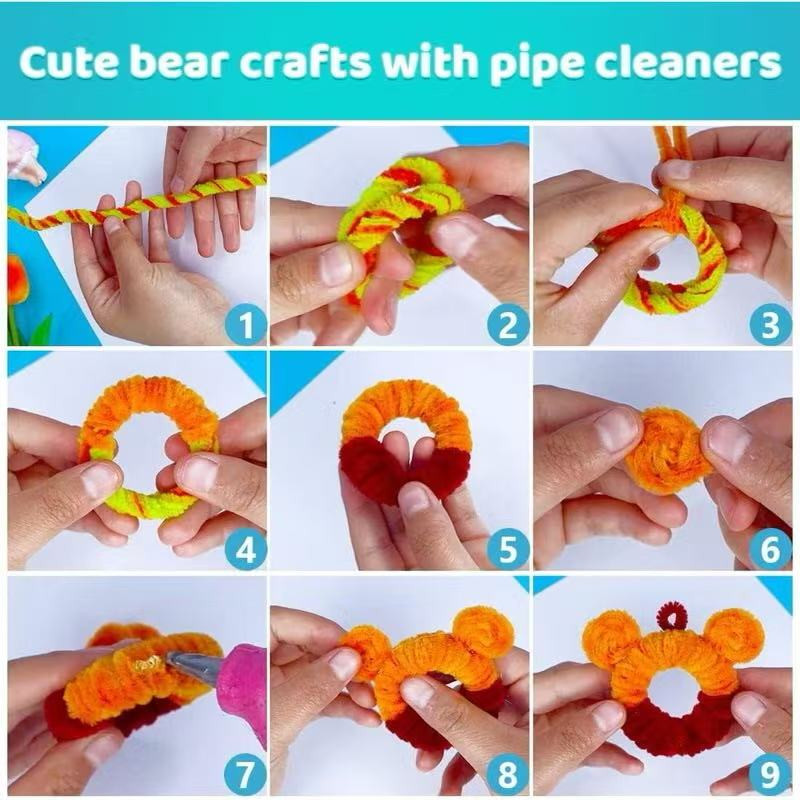 Cute bear crafts with pipe cleaners

1

2

3

4

5

6

7

8

9