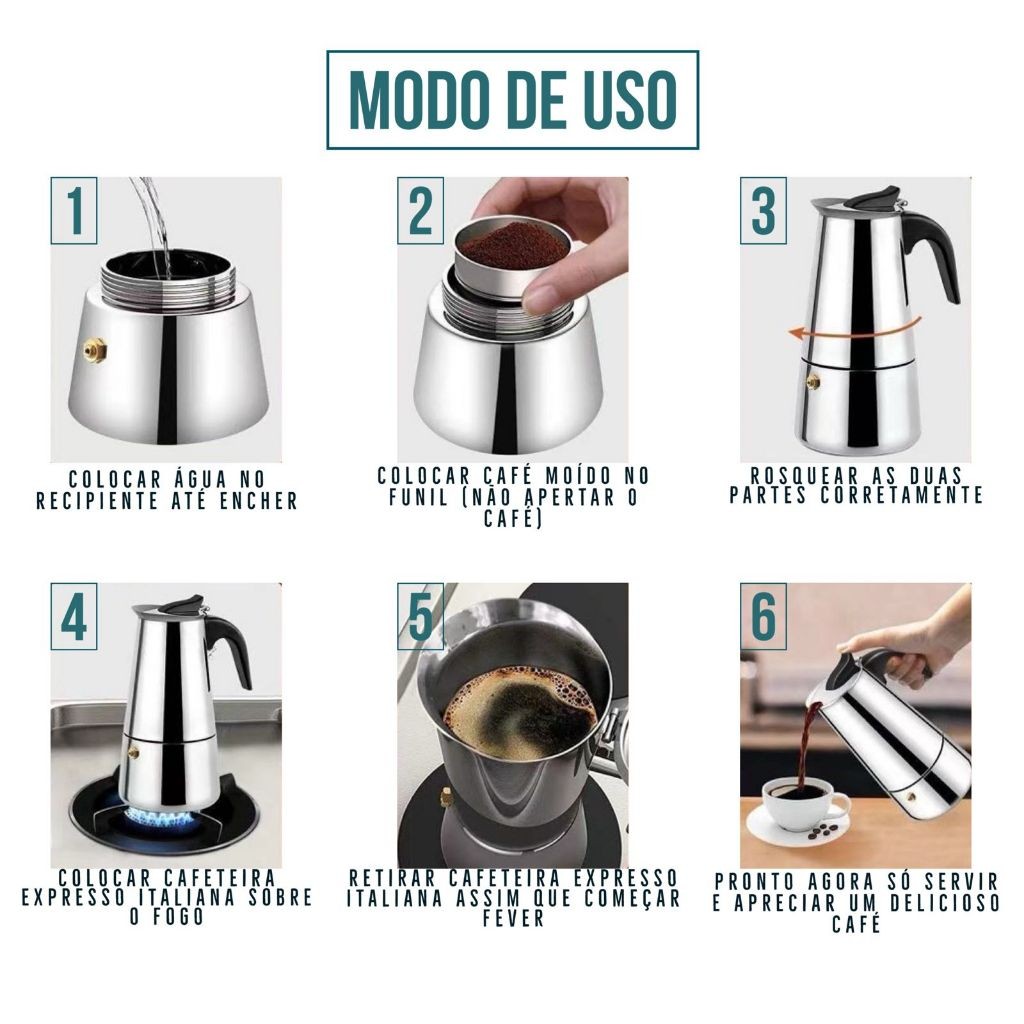 MODO DE USO

1
COLOCAR ÁGUA NO RECIPIENTE ATÉ ENCHER

2
COLOCAR CAFÉ MOÍDO NO FUNIL (NÃO APERTAR O CAFÉ)

3
ROSQUEAR AS DUAS PARTES CORRETAMENTE

4
COLOCAR CAFETEIRA EXPRESSO ITALIANA SOBRE O FOGO

5
RETIRAR CAFETEIRA EXPRESSO ITALIANA ASSIM QUE COMEÇAR FEVER

6
PRONTO AGORA SÓ SERVIR E APRECIAR UM DELICIOSO CAFÉ