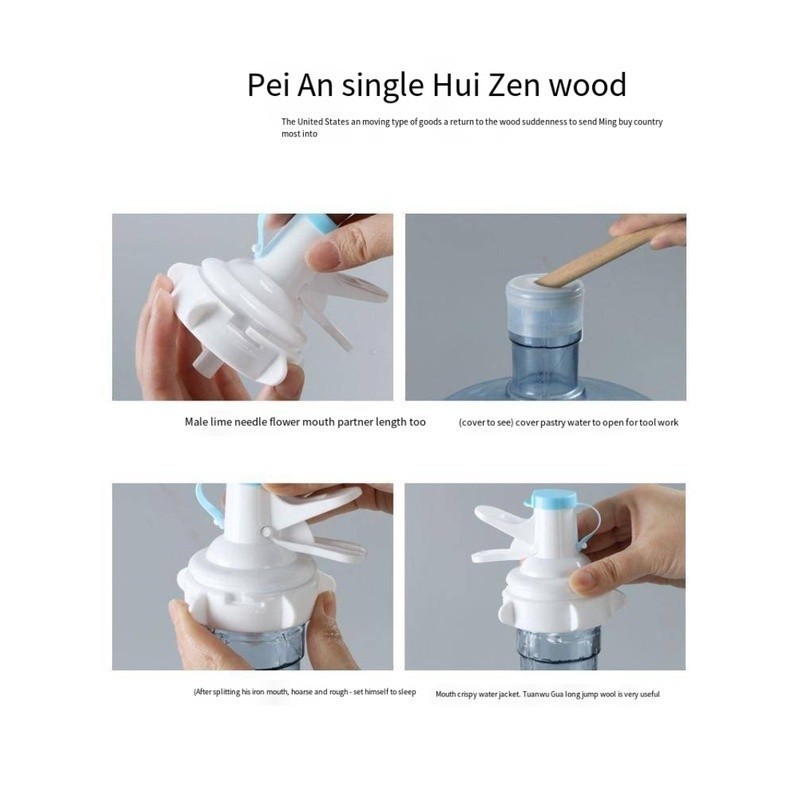 Pei An single Hui Zen wood

The United States an moving type of goods a return to the wood suddenness to send Ming buy country most into

Male lime needle flower mouth partner length too

(cover to see) cover pastry water to open for tool work

(After splitting his iron mouth, hoarse and rough - set himself to sleep

Mouth crispy water jacket. Tuanwu Gua long jump wool is very useful