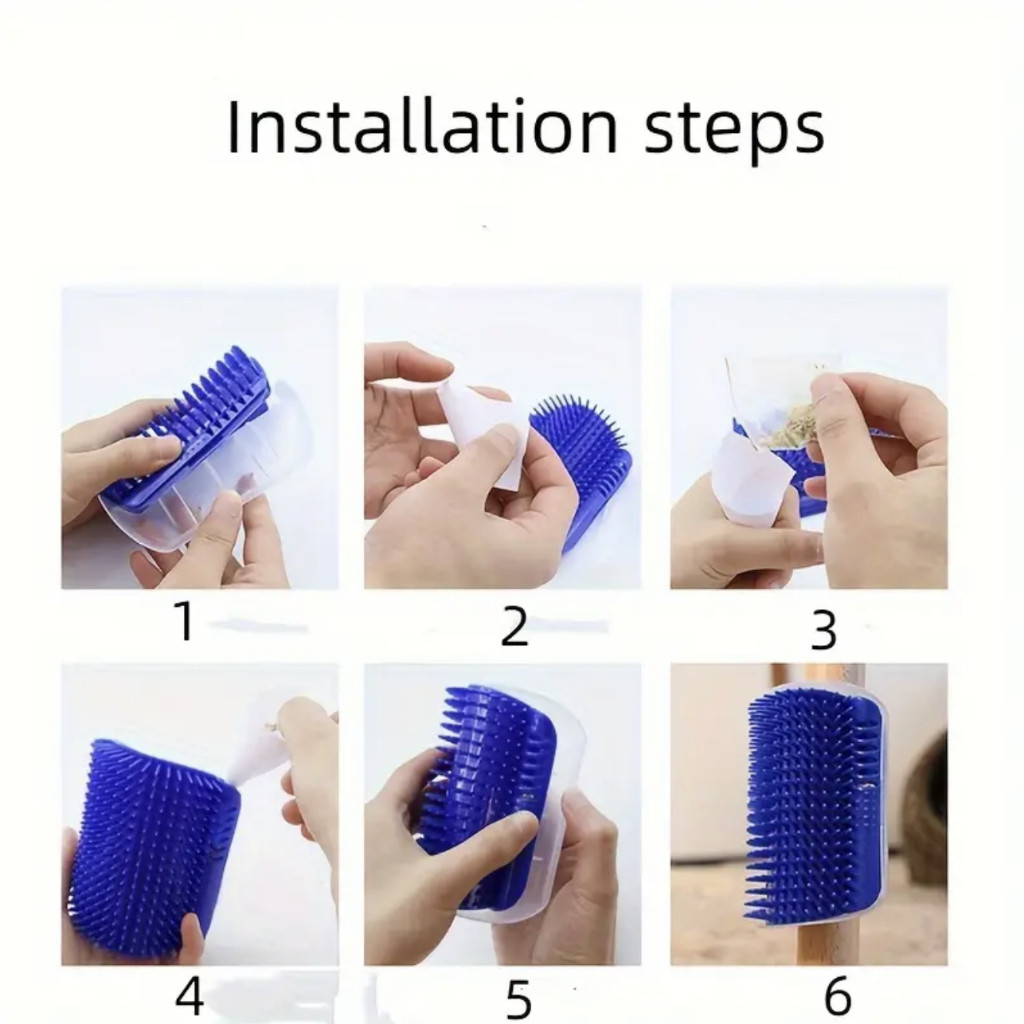 Installation steps

1

2

3

4

5

6