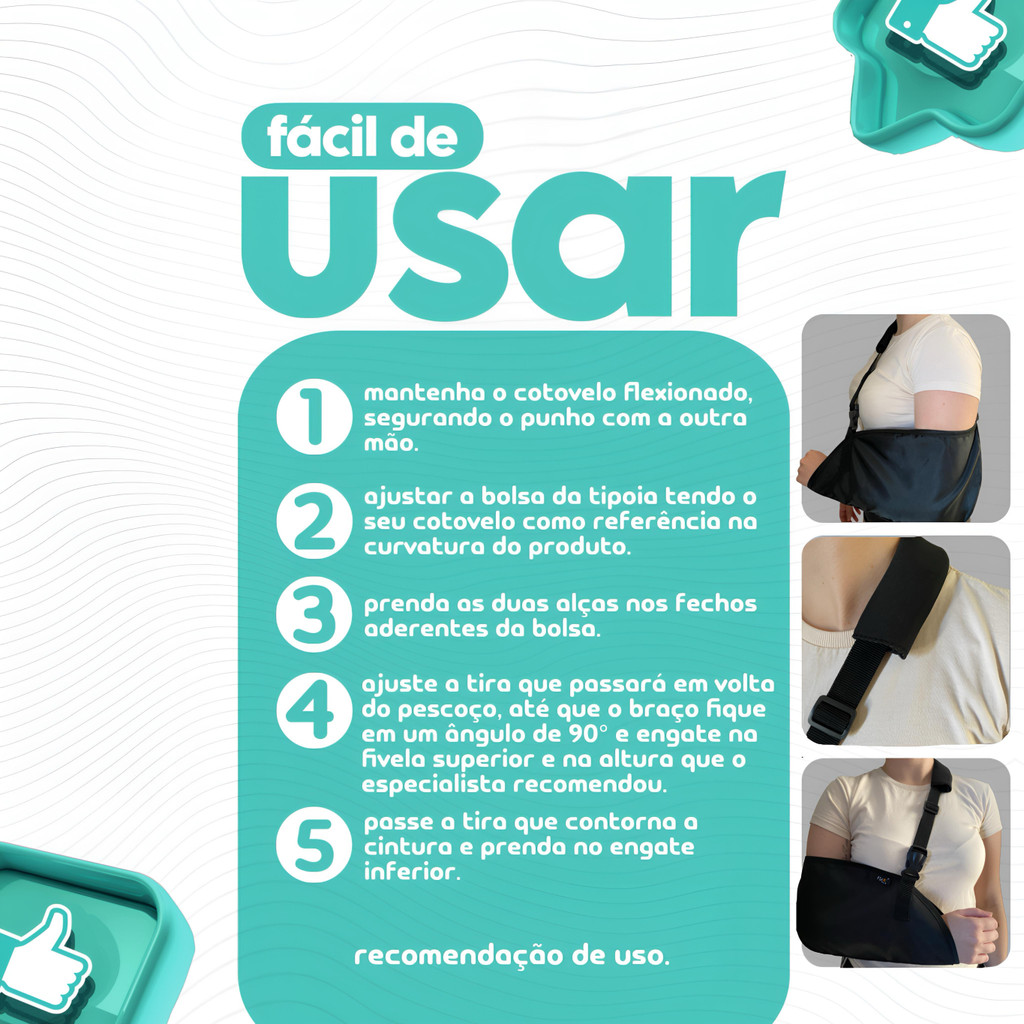 fácil de
usar

1 mantenha o cotovelo flexionado, segurando o punho com a outra mão.

2 ajustar a bolsa da tipoia tendo o seu cotovelo como referência na curvatura do produto.

3 prenda as duas alças nos fechos aderentes da bolsa.

4 ajuste a tira que passará em volta do pescoço, até que o braço fique em um ângulo de 90° e engate na fivela superior e na altura que o especialista recomendou.

5 passe a tira que contorna a cintura e prenda no engate inferior.

recomendação de uso.