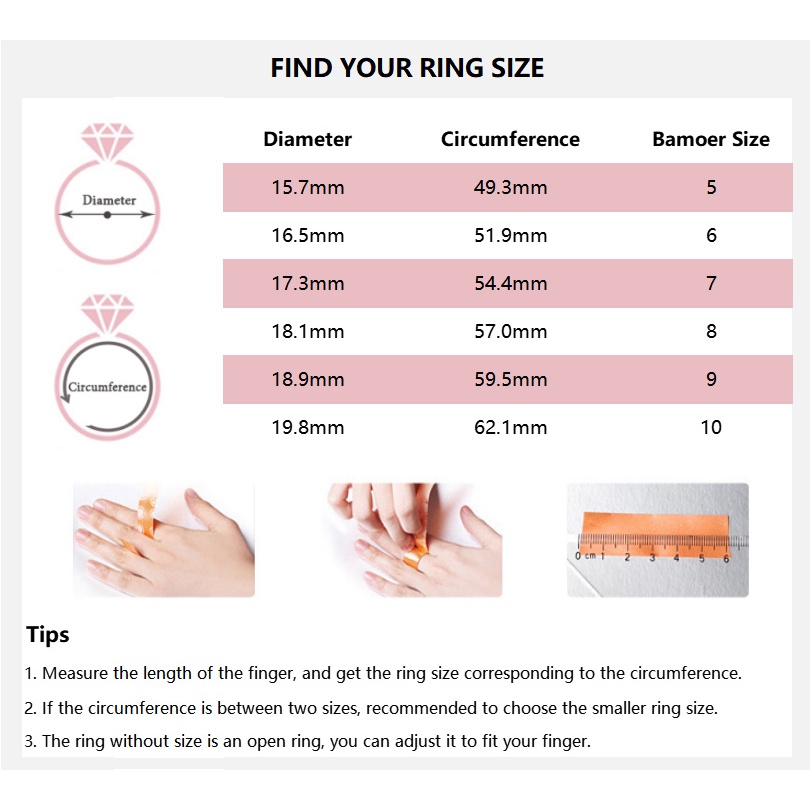 FIND YOUR RING SIZE

Diameter

Circumference

| Diameter | Circumference | Bamoer Size |
|---|---|---|
| 15.7mm | 49.3mm | 5 |
| 16.5mm | 51.9mm | 6 |
| 17.3mm | 54.4mm | 7 |
| 18.1mm | 57.0mm | 8 |
| 18.9mm | 59.5mm | 9 |
| 19.8mm | 62.1mm | 10 |

0 cm 1 2 3 4 5 6

Tips

1. Measure the length of the finger, and get the ring size corresponding to the circumference.

2. If the circumference is between two sizes, recommended to choose the smaller ring size.

3. The ring without size is an open ring, you can adjust it to fit your finger.