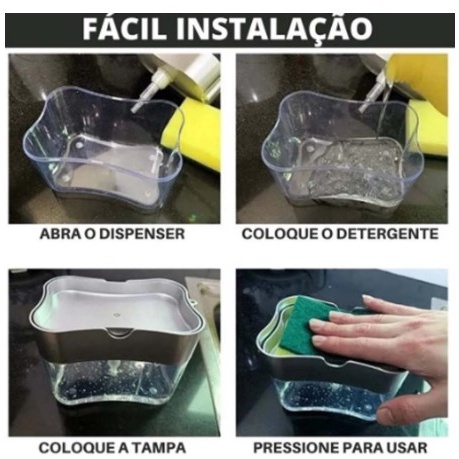 FÁCIL INSTALAÇÃO

ABRA O DISPENSER

COLOQUE O DETERGENTE

COLOQUE A TAMPA

PRESSIONE PARA USAR