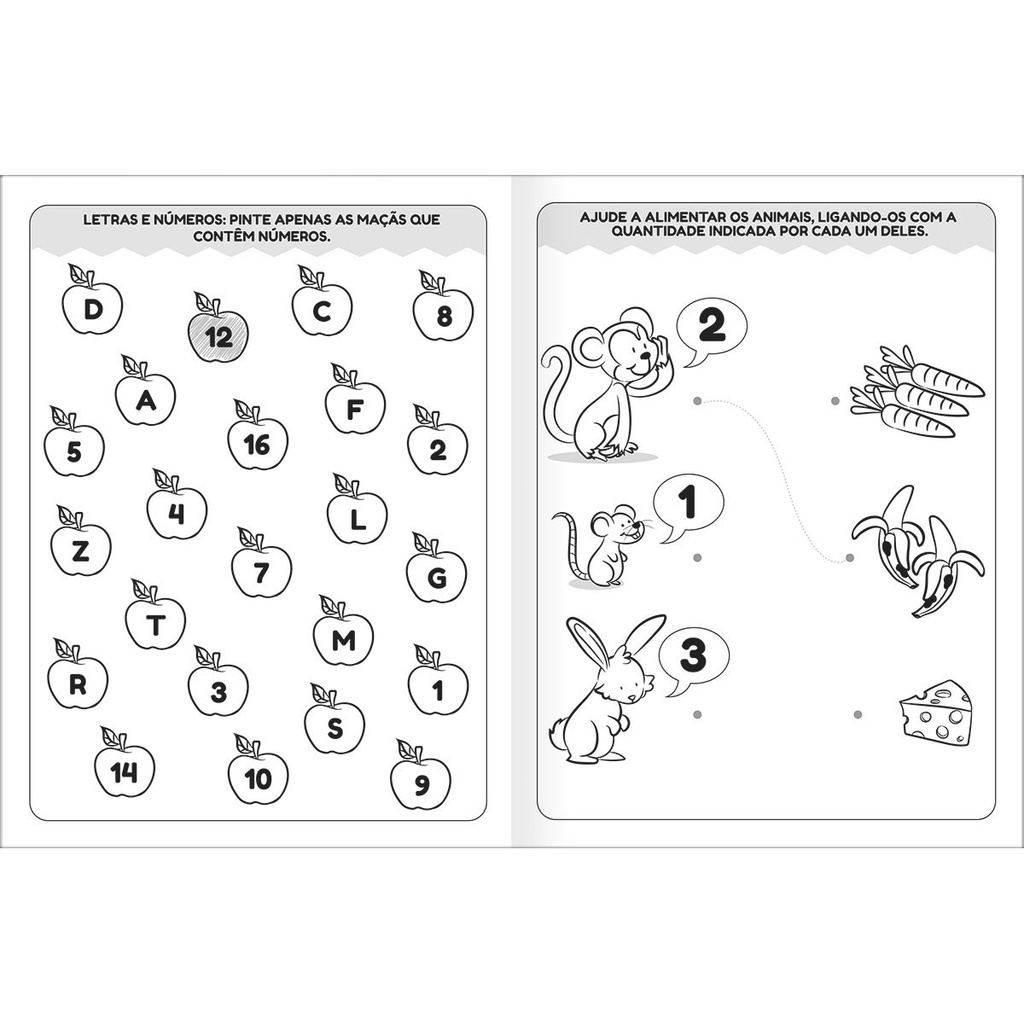 LETRAS E NÚMEROS: PINTE APENAS AS MAÇÃS QUE CONTÊM NÚMEROS.

D
12
C
8
A
F
5
16
2
4
L
Z
7
G
T
M
R
3
1
S
14
10
9

AJUDE A ALIMENTAR OS ANIMAIS, LIGANDO-OS COM A QUANTIDADE INDICADA POR CADA UM DELES.

2
1
3