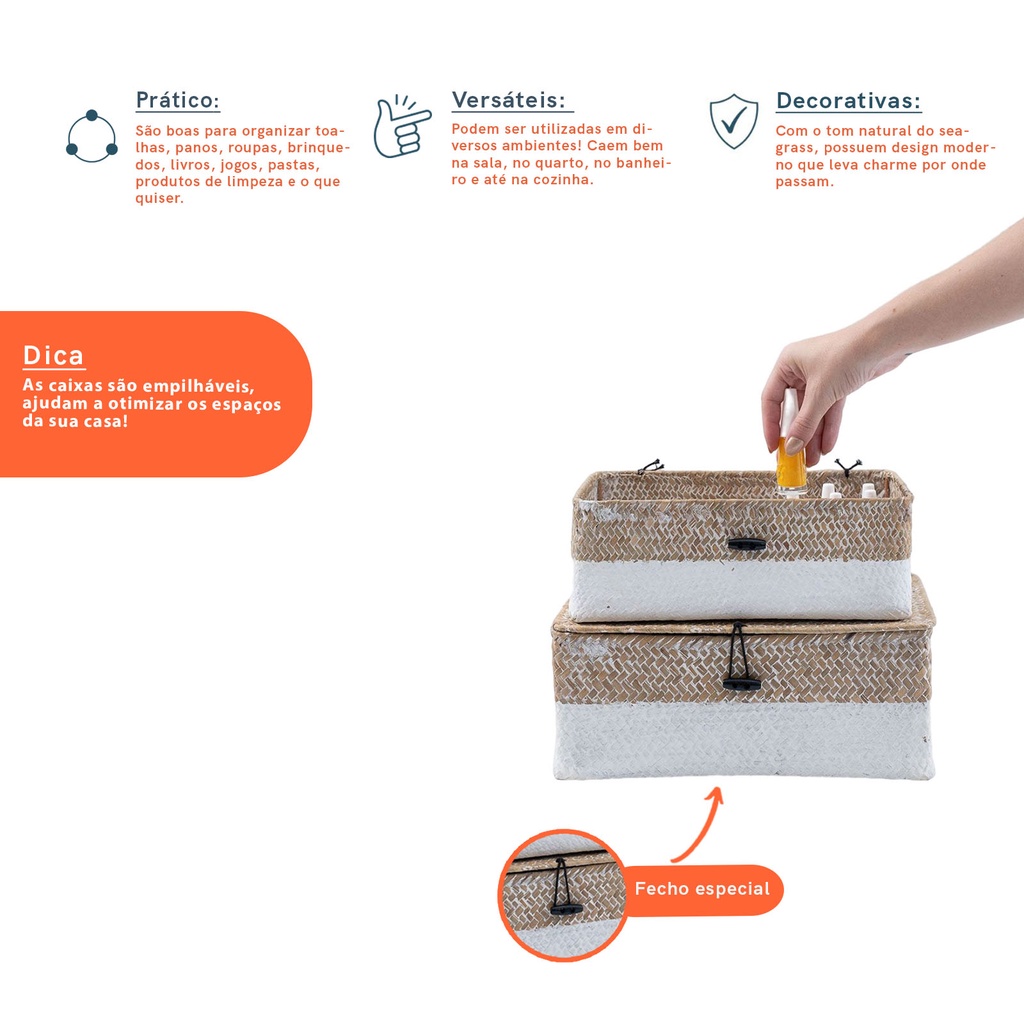 Prático:
São boas para organizar toalhas, panos, roupas, brinquedos, livros, jogos, pastas, produtos de limpeza e o que quiser.

Versáteis:
Podem ser utilizadas em diversos ambientes! Caem bem na sala, no quarto, no banheiro e até na cozinha.

Decorativas:
Com o tom natural do seagrass, possuem design moderno que leva charme por onde passam.

Dica
As caixas são empilháveis, ajudam a otimizar os espaços da sua casa!

Fecho especial