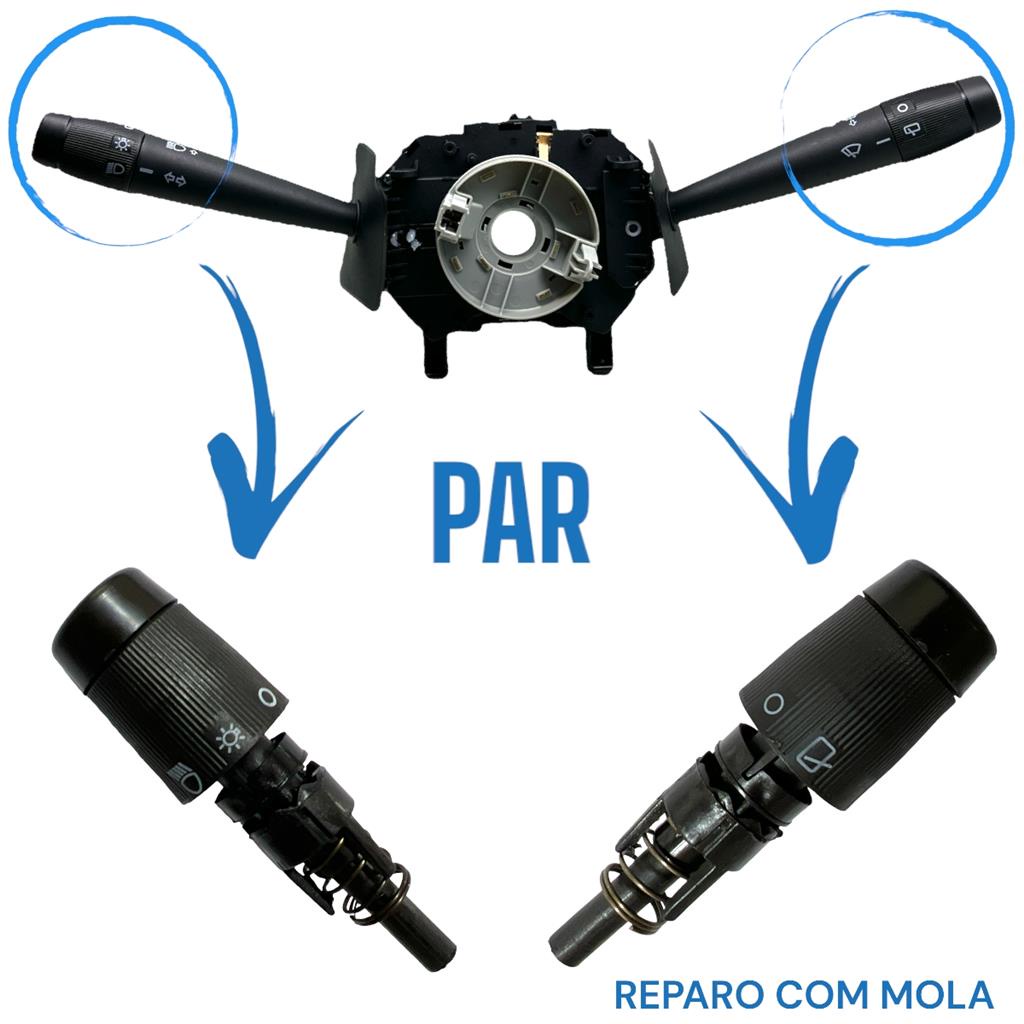 PAR

REPARO COM MOLA