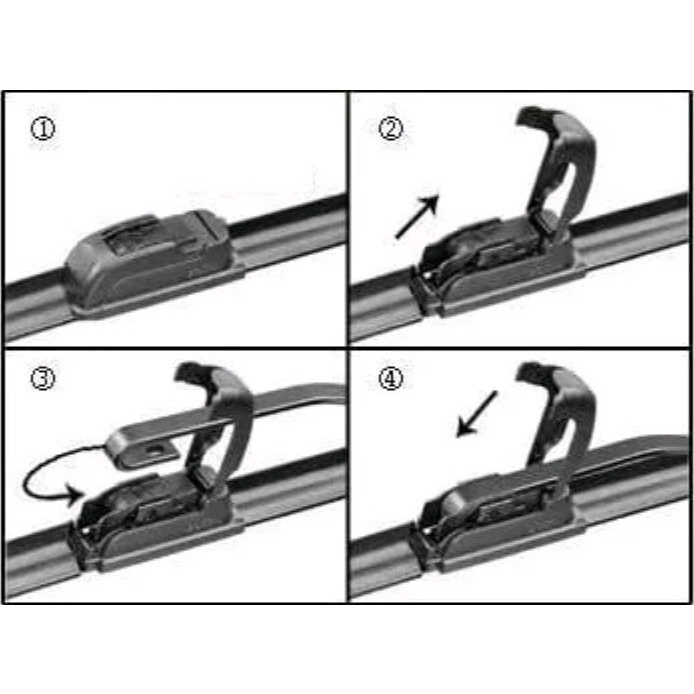 ①

②

③

④