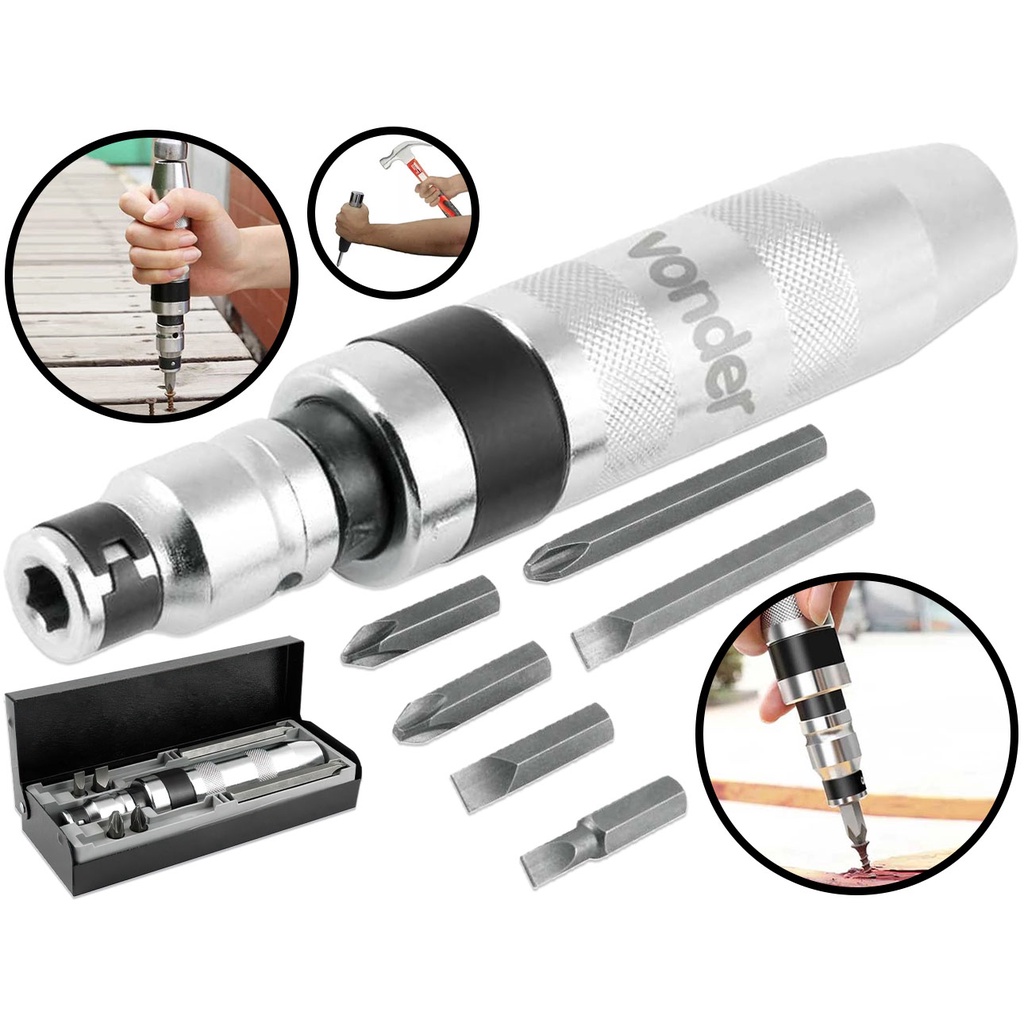 vonder