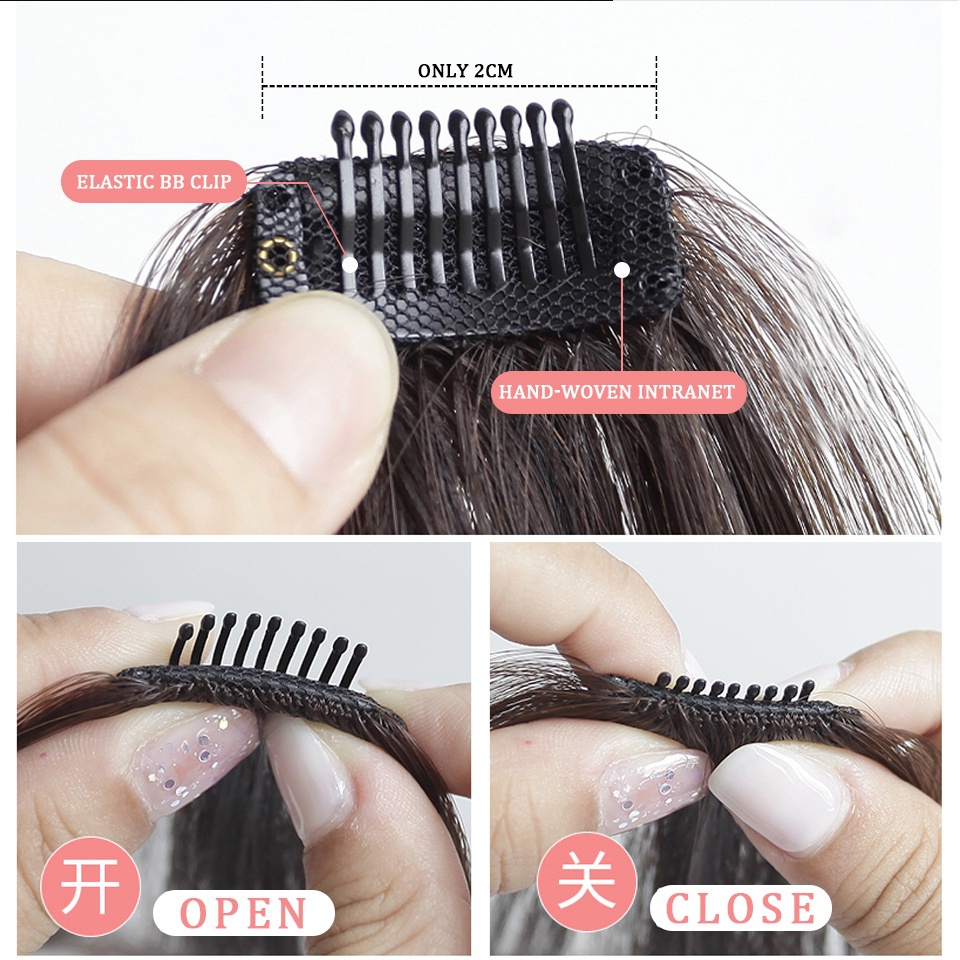 ONLY 2CM

ELASTIC BB CLIP

HAND-WOVEN INTRANET

开 OPEN

关 CLOSE