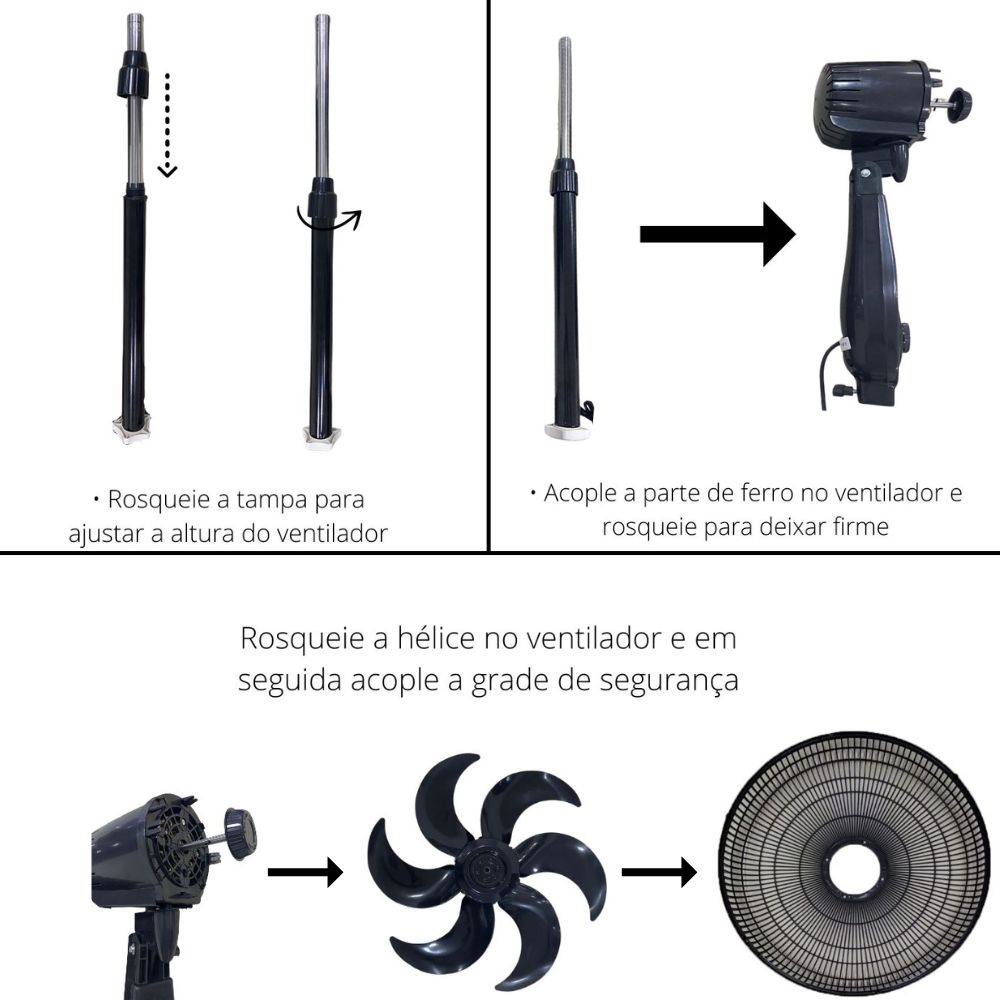 • Rosqueie a tampa para ajustar a altura do ventilador

• Acople a parte de ferro no ventilador e rosqueie para deixar firme

Rosqueie a hélice no ventilador e em seguida acople a grade de segurança