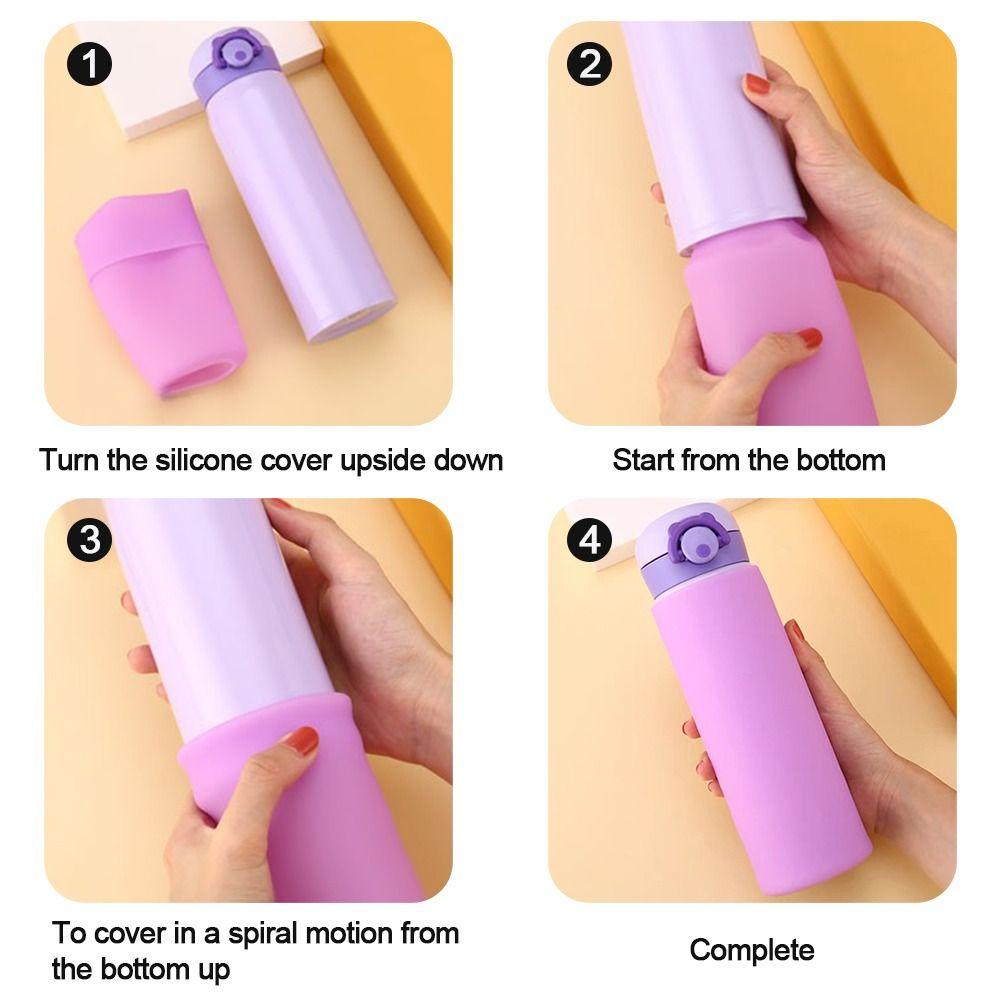 1

Turn the silicone cover upside down

2

Start from the bottom

3

To cover in a spiral motion from the bottom up

4

Complete