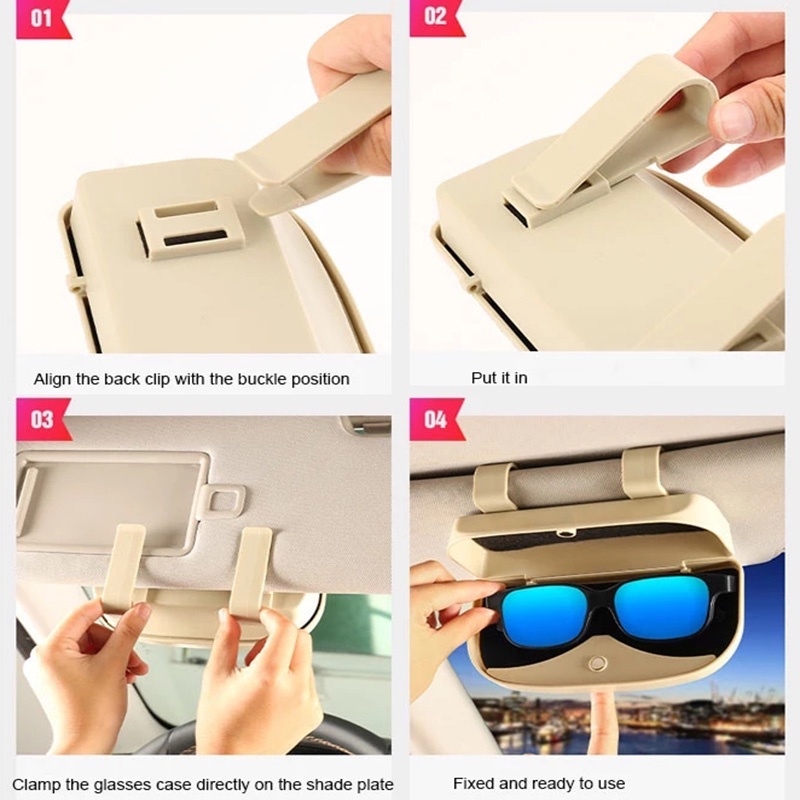 01

Align the back clip with the buckle position

02

Put it in

03

Clamp the glasses case directly on the shade plate

04

Fixed and ready to use