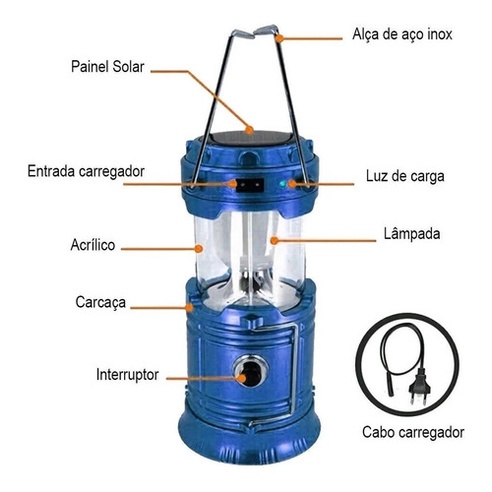 Alça de aço inox

Painel Solar

Entrada carregador

Luz de carga

Acrílico

Lâmpada

Carcaça

Interruptor

Cabo carregador