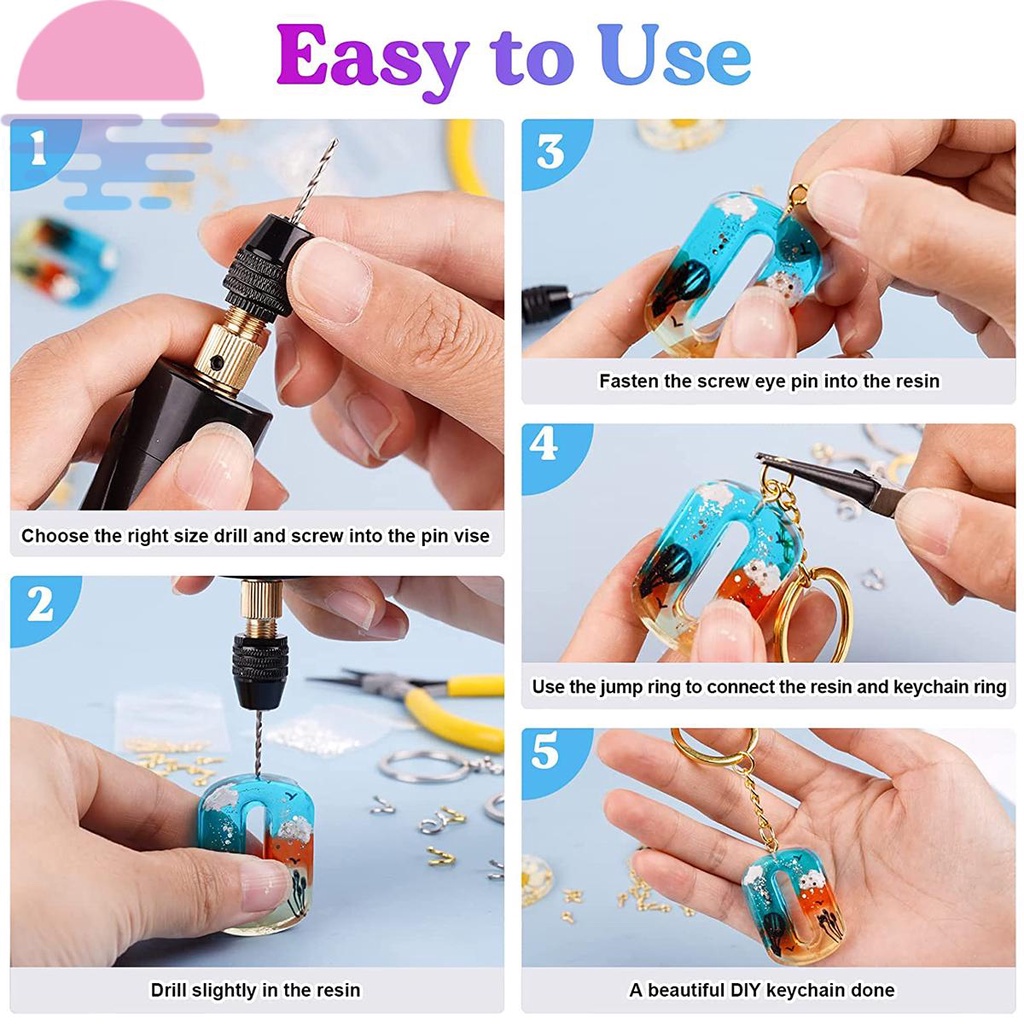 Easy to Use

1

Choose the right size drill and screw into the pin vise

2

Drill slightly in the resin

3

Fasten the screw eye pin into the resin

4

Use the jump ring to connect the resin and keychain ring

5

A beautiful DIY keychain done