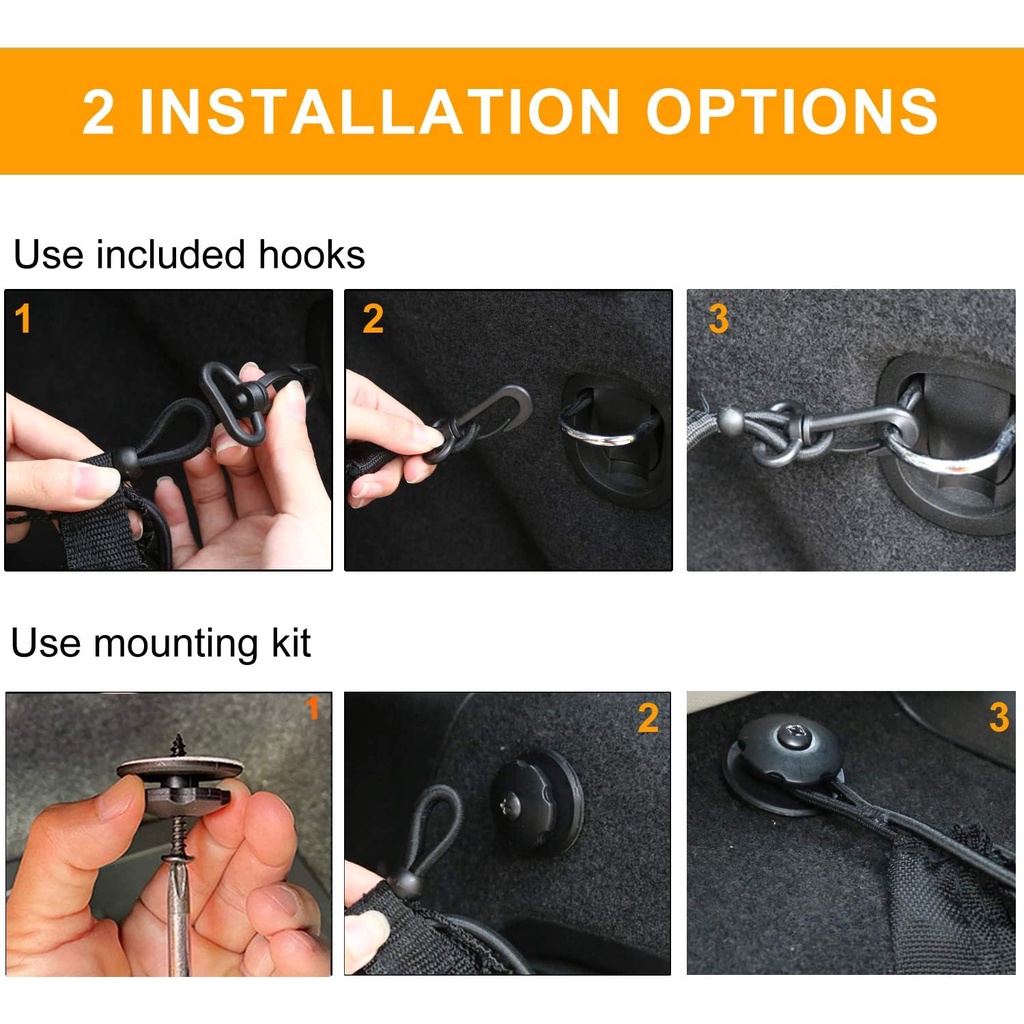 2 INSTALLATION OPTIONS

Use included hooks

1

2

3

Use mounting kit

1

2

3