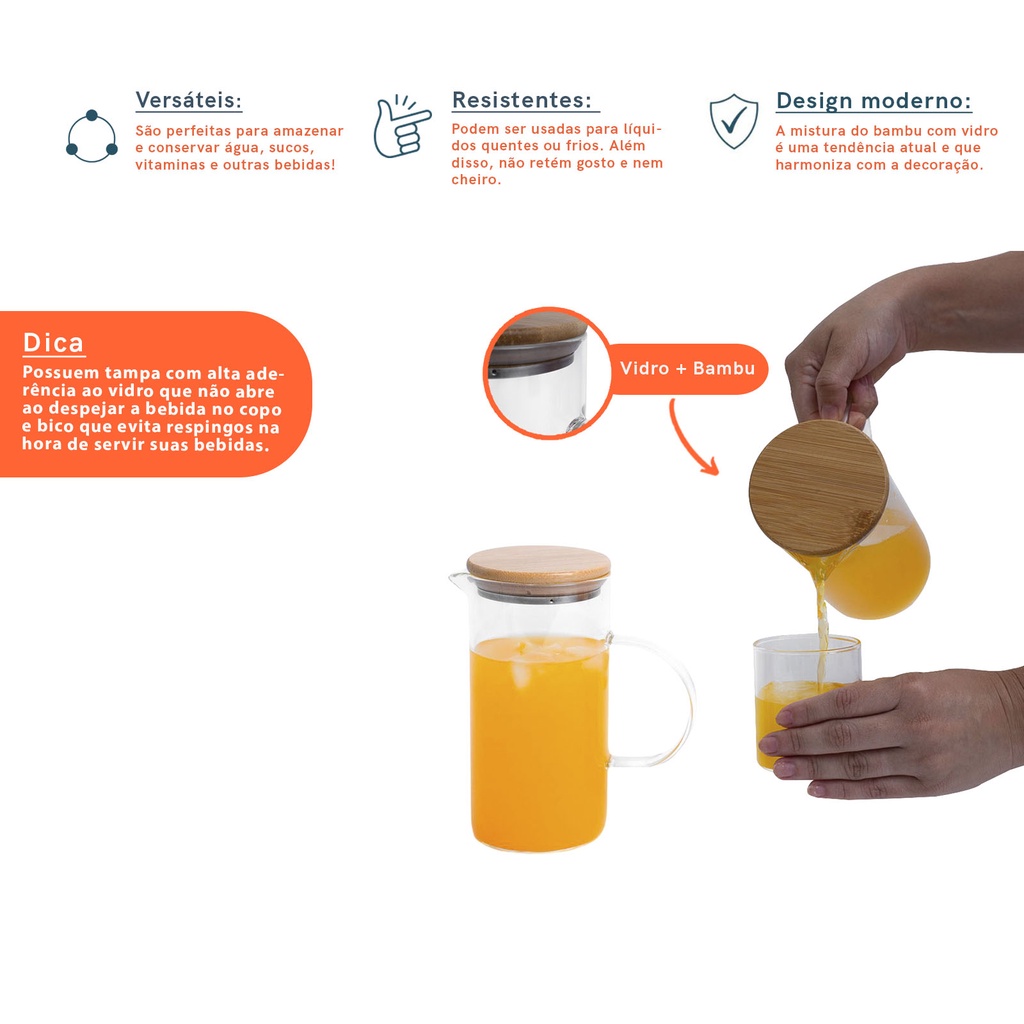 Versáteis:
São perfeitas para amazenar e conservar água, sucos, vitaminas e outras bebidas!

Resistentes:
Podem ser usadas para líquidos quentes ou frios. Além disso, não retém gosto e nem cheiro.

Design moderno:
A mistura do bambu com vidro é uma tendência atual e que harmoniza com a decoração.

Dica
Possuem tampa com alta aderência ao vidro que não abre ao despejar a bebida no copo e bico que evita respingos na hora de servir suas bebidas.

Vidro + Bambu