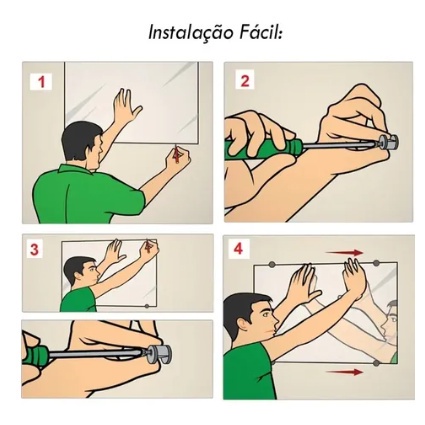 Instalação Fácil:

1

2

3

4