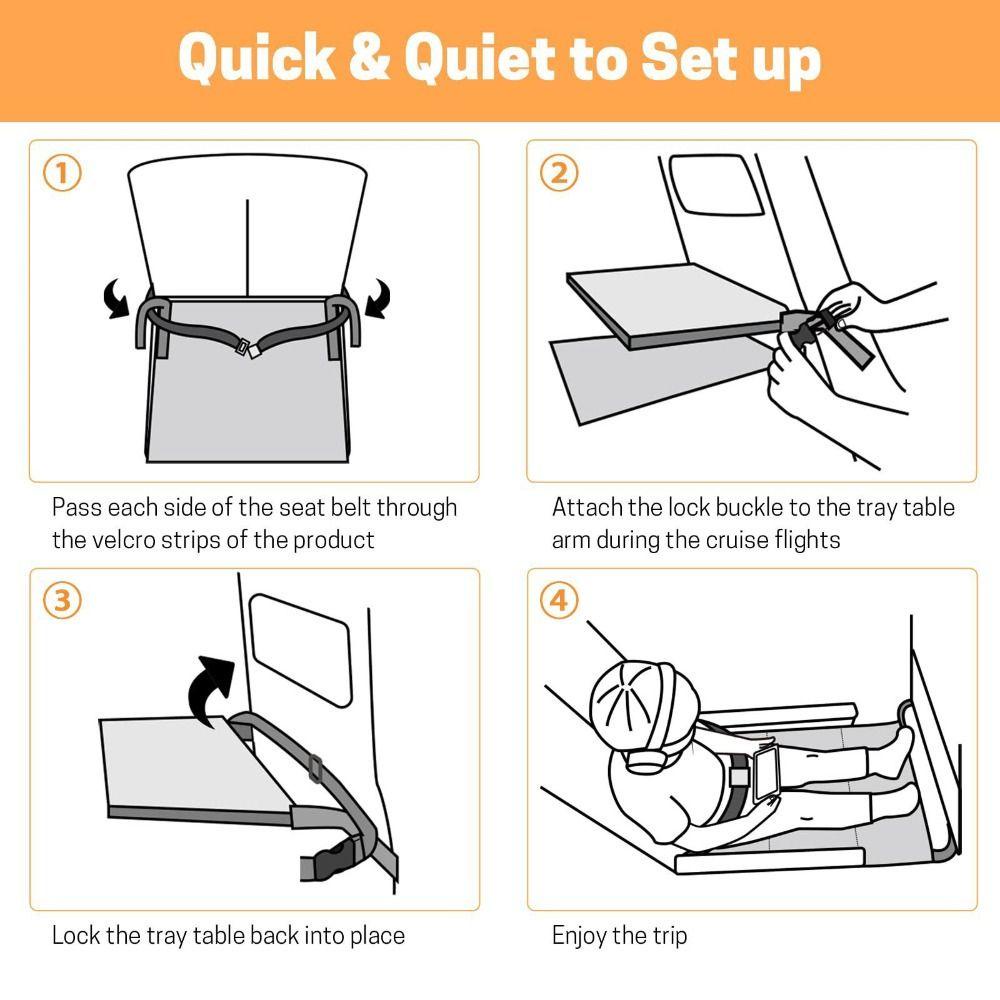 Quick & Quiet to Set up

①

Pass each side of the seat belt through the velcro strips of the product

②

Attach the lock buckle to the tray table arm during the cruise flights

③

Lock the tray table back into place

④

Enjoy the trip