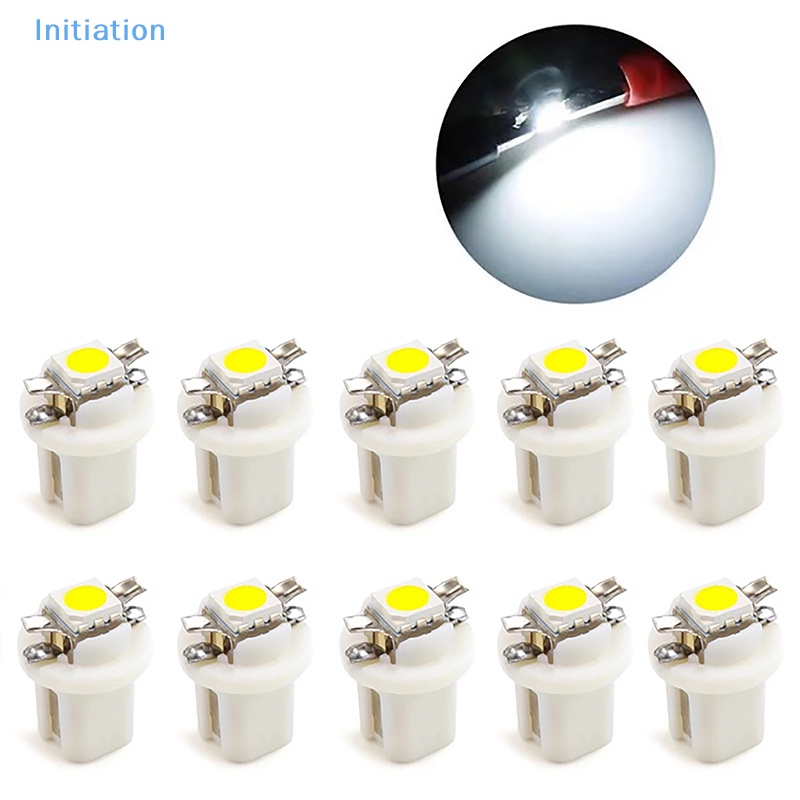 Initiation