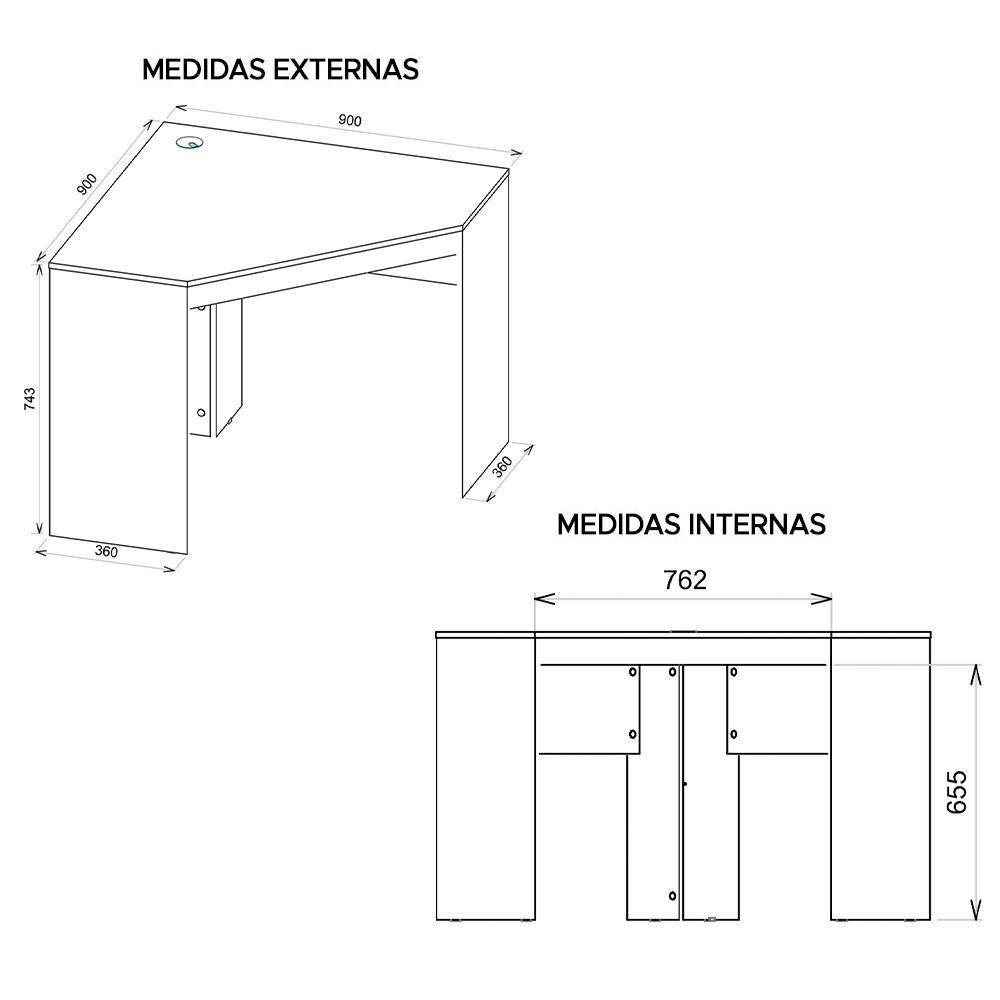 MEDIDAS EXTERNAS

900

900

743

360

360

MEDIDAS INTERNAS

762

655