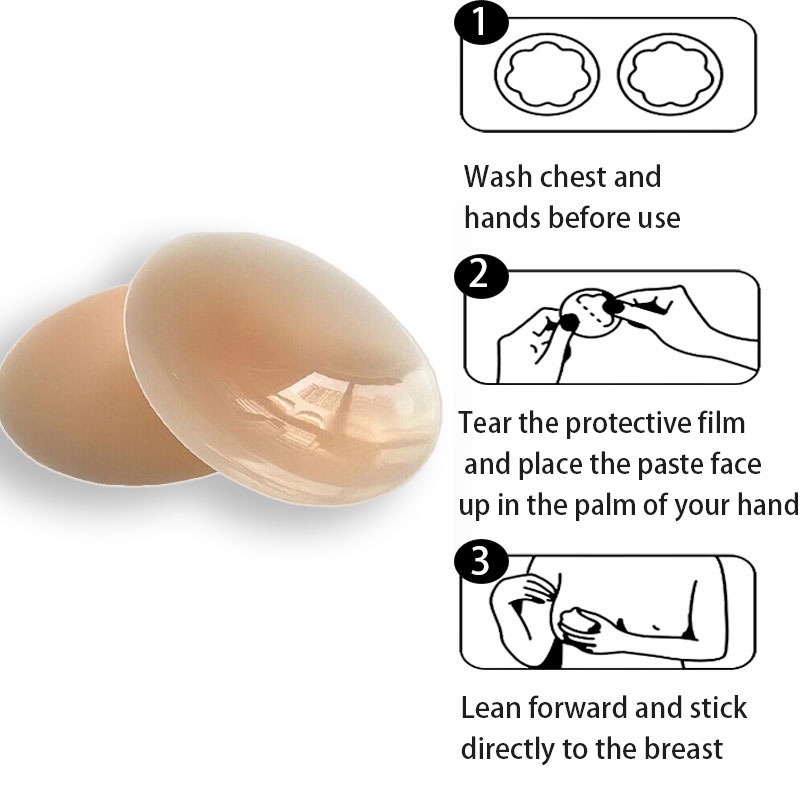 1

Wash chest and hands before use

2

Tear the protective film and place the paste face up in the palm of your hand

3

Lean forward and stick directly to the breast