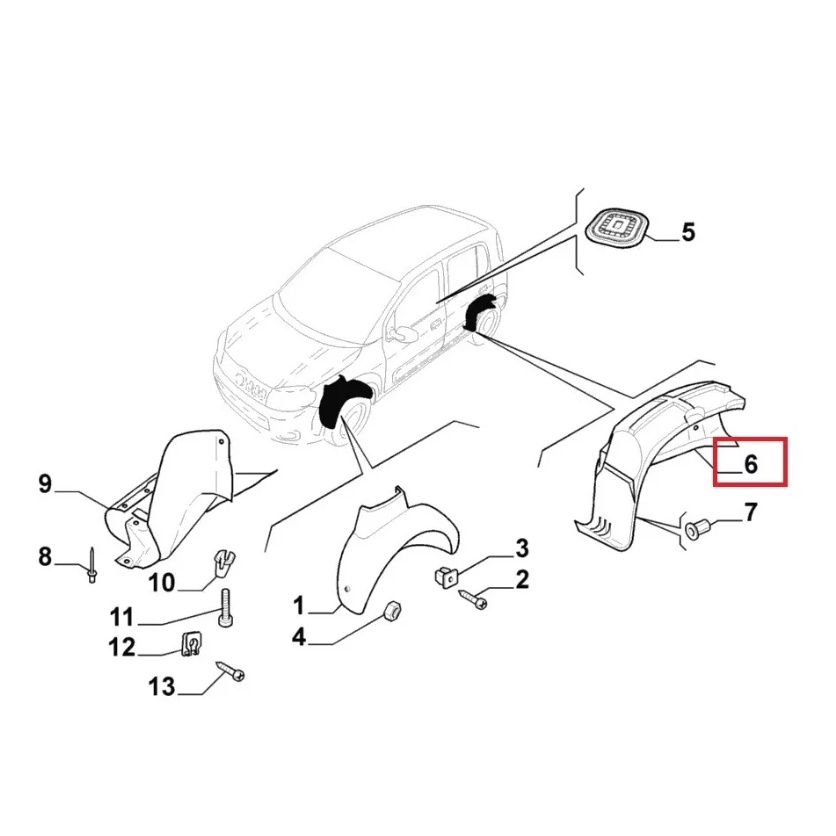 5
6
7
9
8
10
11
12
13
1
4
3
2