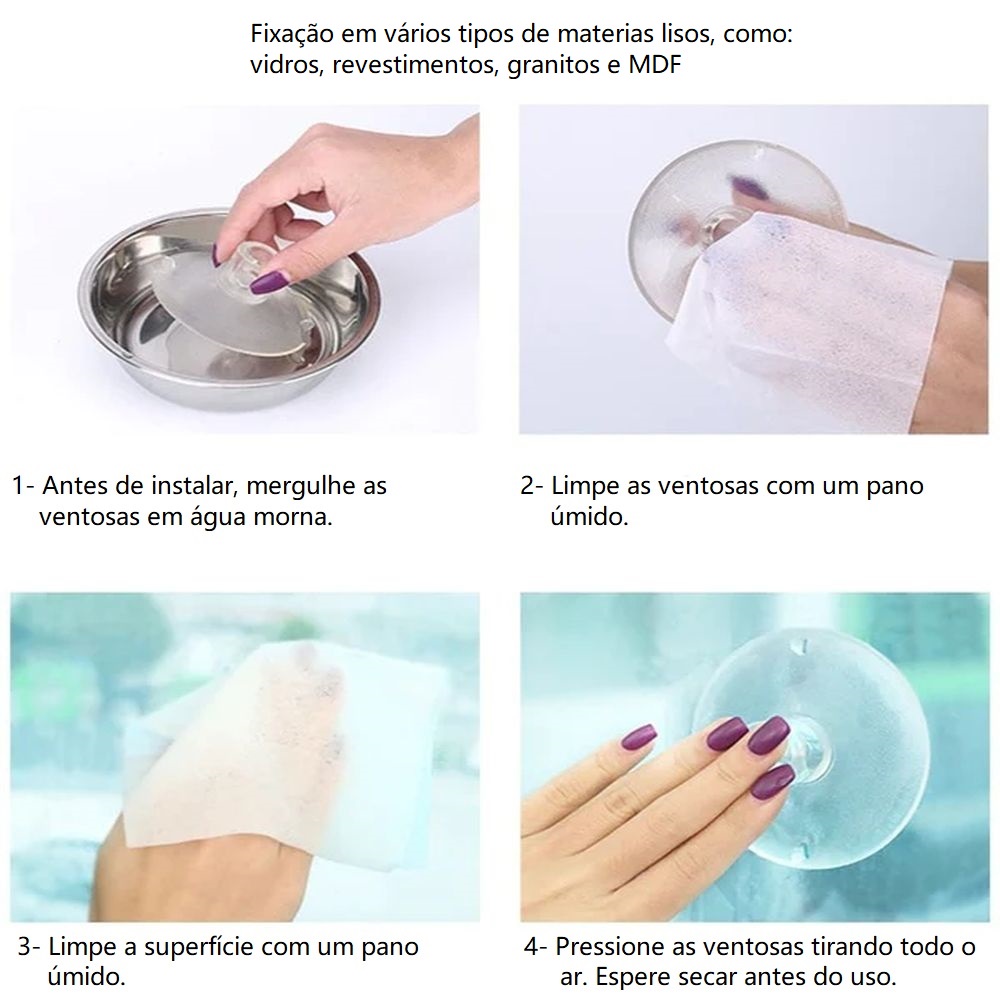 Fixação em vários tipos de materias lisos, como: vidros, revestimentos, granitos e MDF

1- Antes de instalar, mergulhe as ventosas em água morna.

2- Limpe as ventosas com um pano úmido.

3- Limpe a superfície com um pano úmido.

4- Pressione as ventosas tirando todo o ar. Espere secar antes do uso.