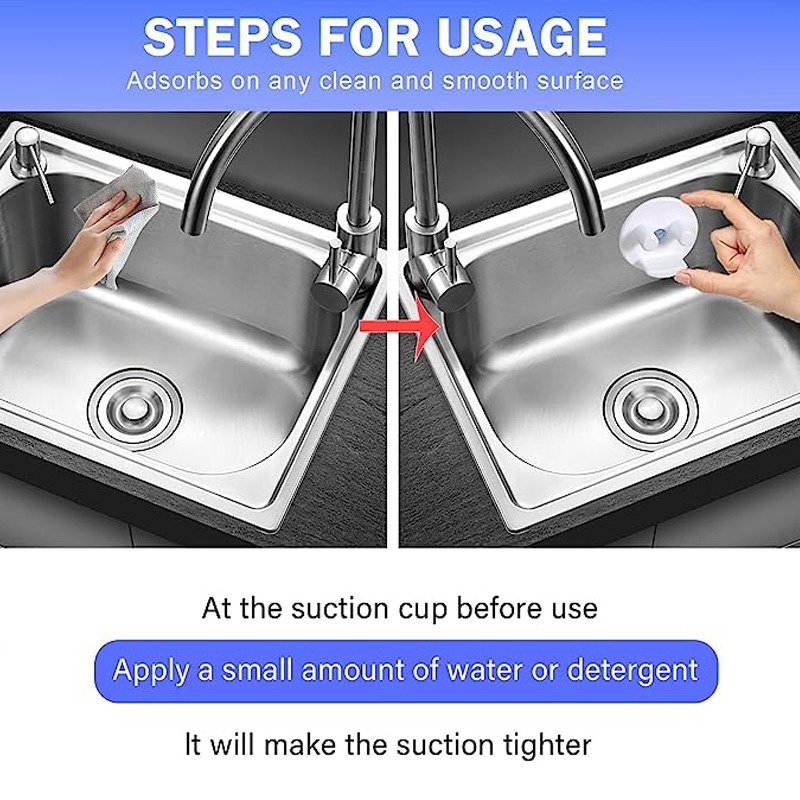 STEPS FOR USAGE
Adsorbs on any clean and smooth surface

At the suction cup before use

Apply a small amount of water or detergent

It will make the suction tighter