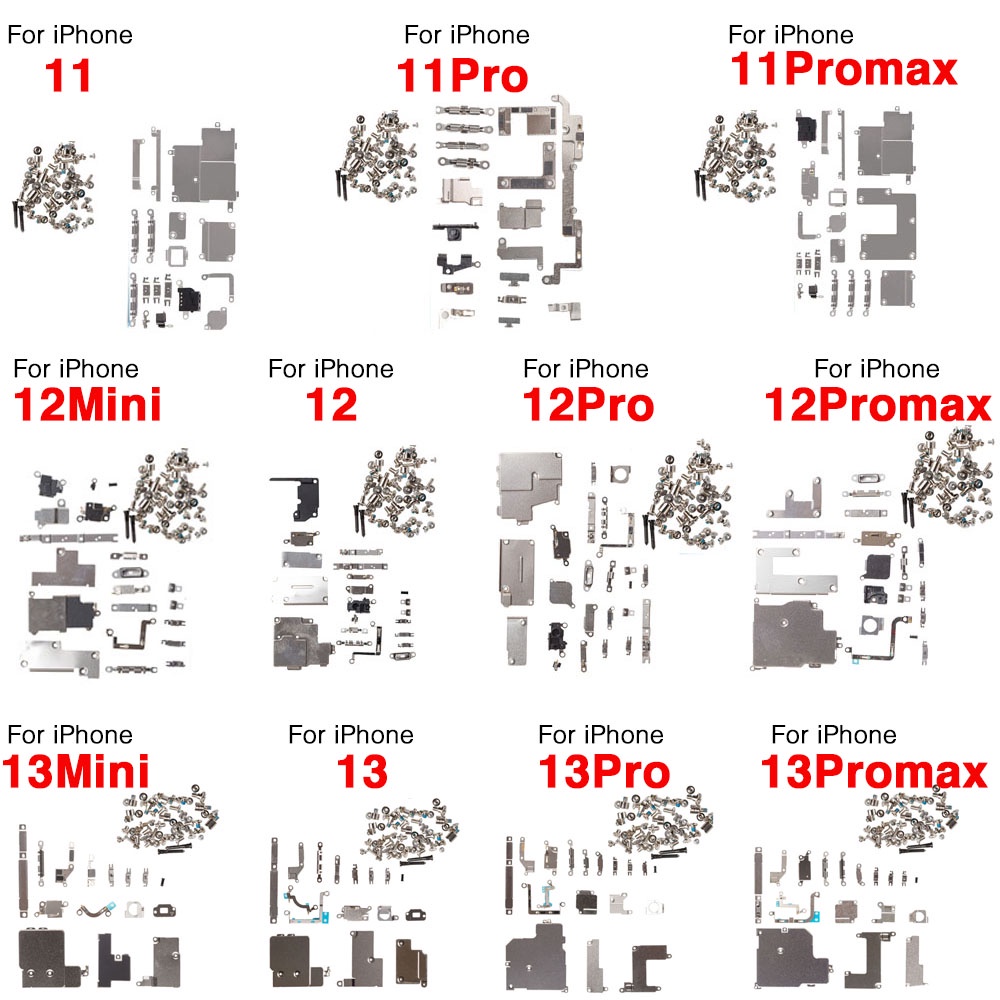 For iPhone
11

For iPhone
11Pro

For iPhone
11Promax

For iPhone
12Mini

For iPhone
12

For iPhone
12Pro

For iPhone
12Promax

For iPhone
13Mini

For iPhone
13

For iPhone
13Pro

For iPhone
13Promax