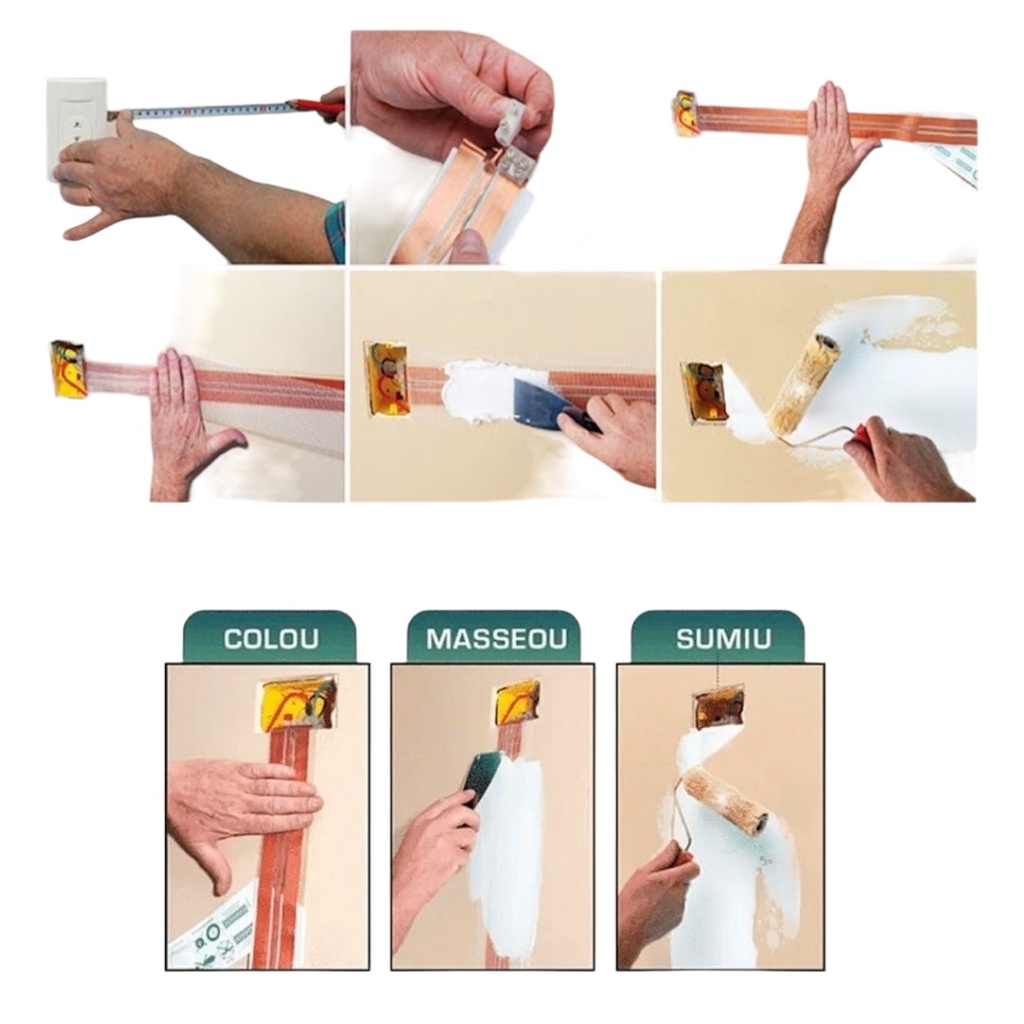 COLOU

MASSEOU

SUMIU