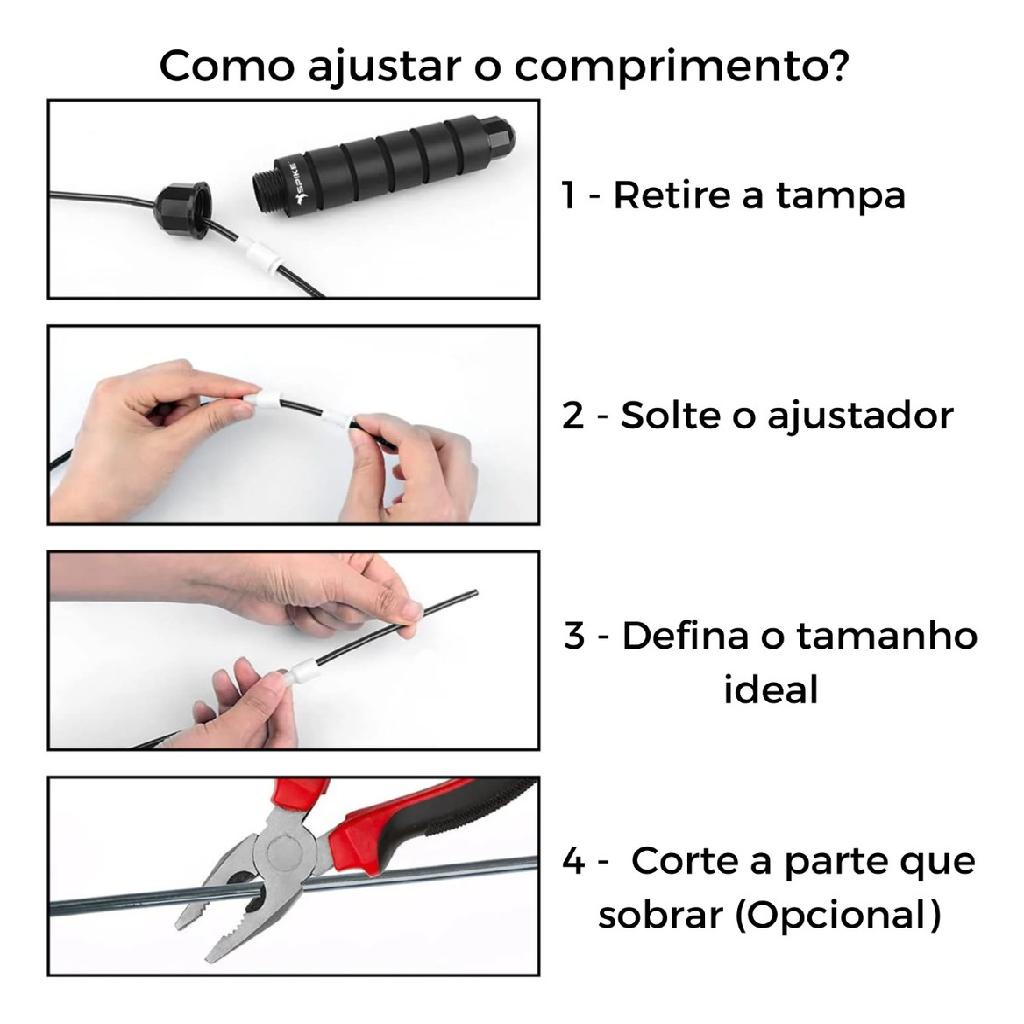 Como ajustar o comprimento?

SPIKE

1 - Retire a tampa

2 - Solte o ajustador

3 - Defina o tamanho ideal

4 - Corte a parte que sobrar (Opcional)