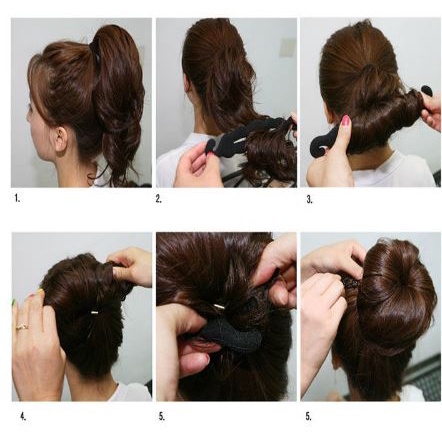 1.

2.

3.

4.

5.

5.