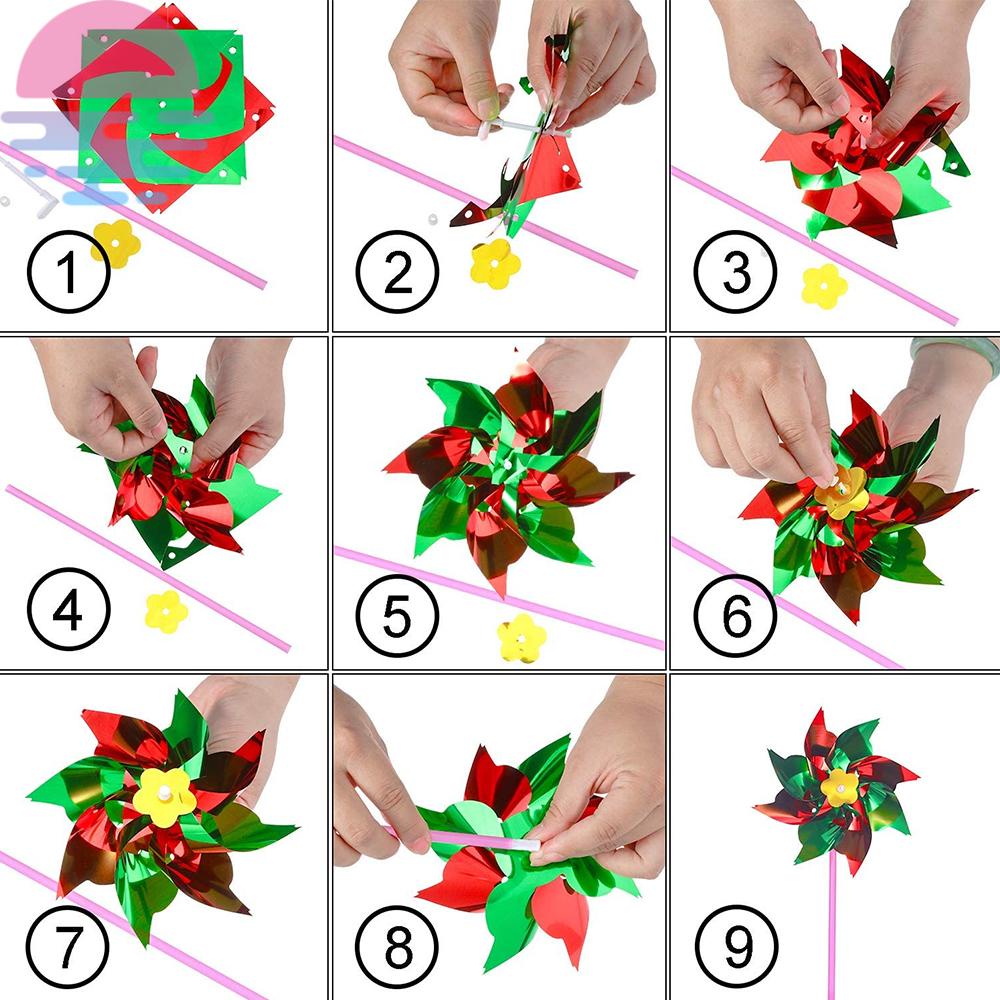 1

2

3

4

5

6

7

8

9