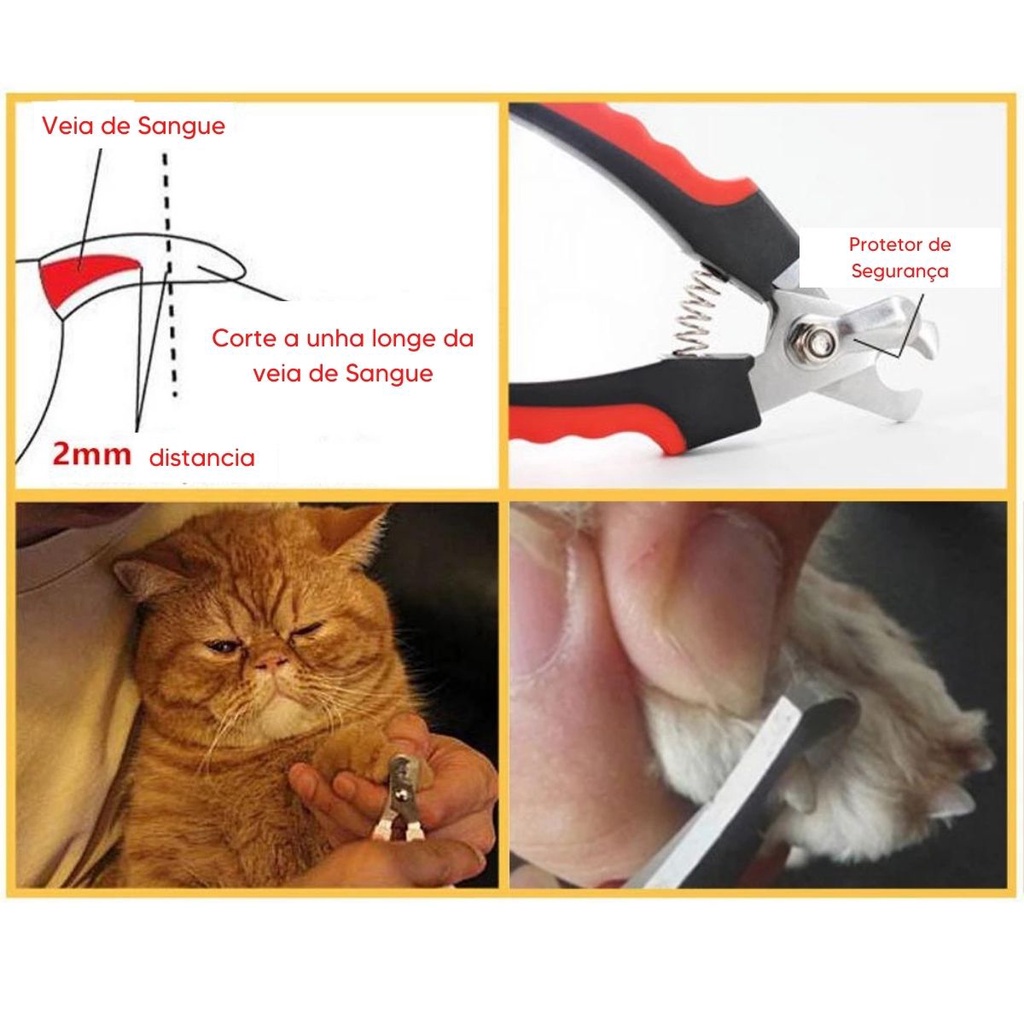 Veia de Sangue

Corte a unha longe da veia de Sangue

2mm distancia

Protetor de Segurança