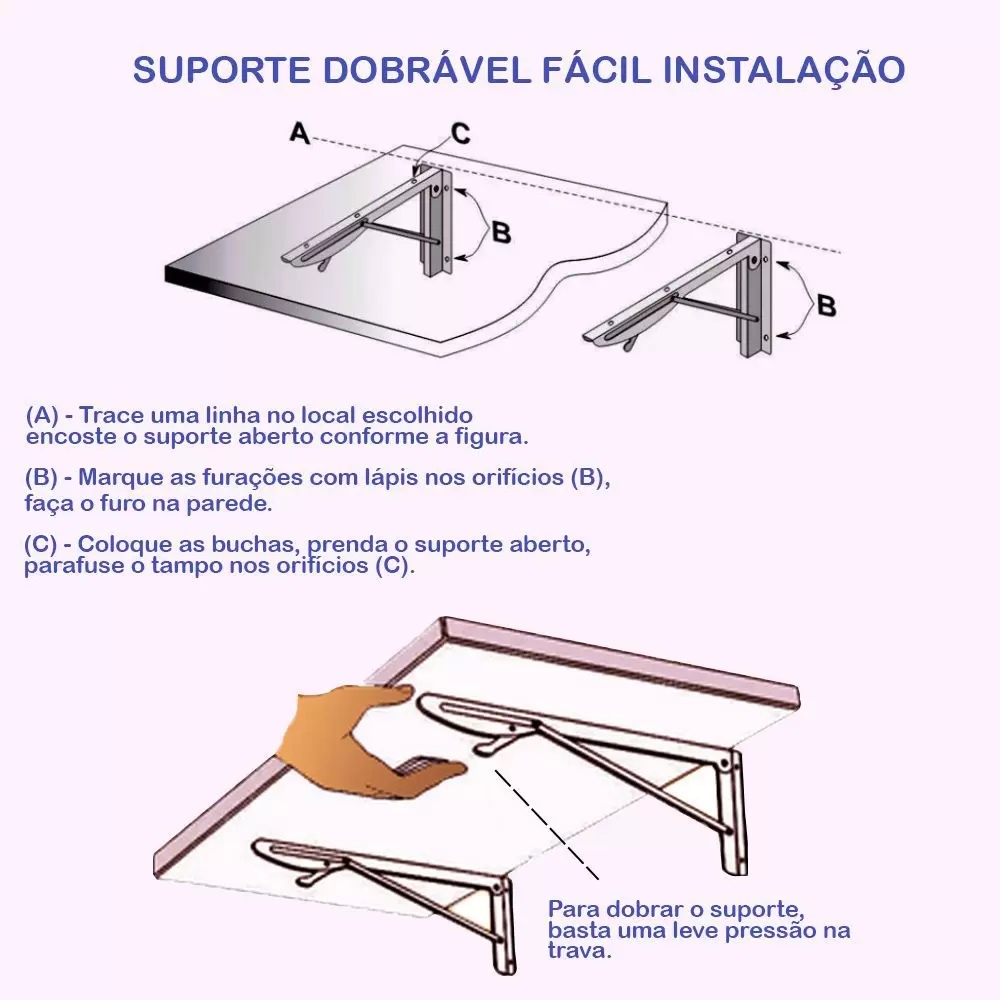 SUPORTE DOBRÁVEL FÁCIL INSTALAÇÃO

A
C
B
B

(A) - Trace uma linha no local escolhido encoste o suporte aberto conforme a figura.

(B) - Marque as furações com lápis nos orifícios (B), faça o furo na parede.

(C) - Coloque as buchas, prenda o suporte aberto, parafuse o tampo nos orifícios (C).

Para dobrar o suporte, basta uma leve pressão na trava.