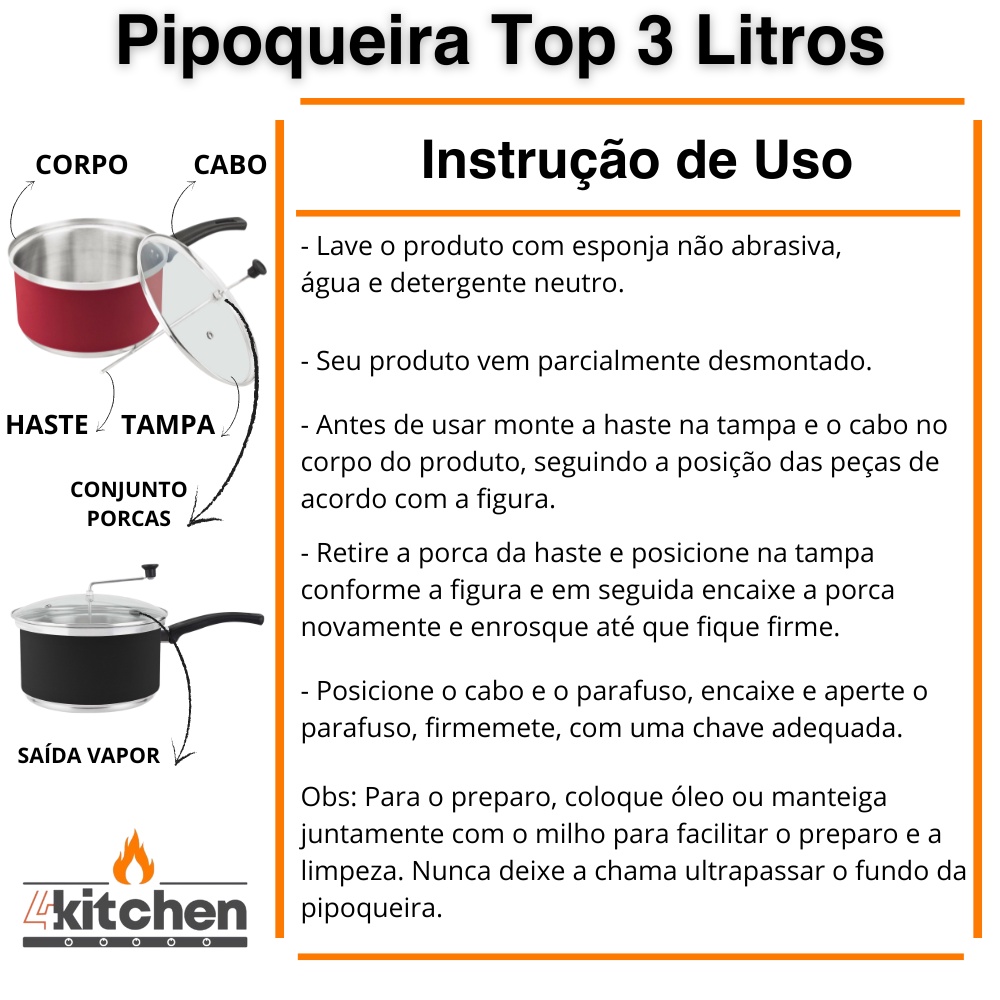 Pipoqueira Top 3 Litros

CORPO
CABO
HASTE
TAMPA
CONJUNTO PORCAS
SAÍDA VAPOR
4kitchen

Instrução de Uso

- Lave o produto com esponja não abrasiva, água e detergente neutro.

- Seu produto vem parcialmente desmontado.

- Antes de usar monte a haste na tampa e o cabo no corpo do produto, seguindo a posição das peças de acordo com a figura.

- Retire a porca da haste e posicione na tampa conforme a figura e em seguida encaixe a porca novamente e enrosque até que fique firme.

- Posicione o cabo e o parafuso, encaixe e aperte o parafuso, firmemete, com uma chave adequada.

Obs: Para o preparo, coloque óleo ou manteiga juntamente com o milho para facilitar o preparo e a limpeza. Nunca deixe a chama ultrapassar o fundo da pipoqueira.