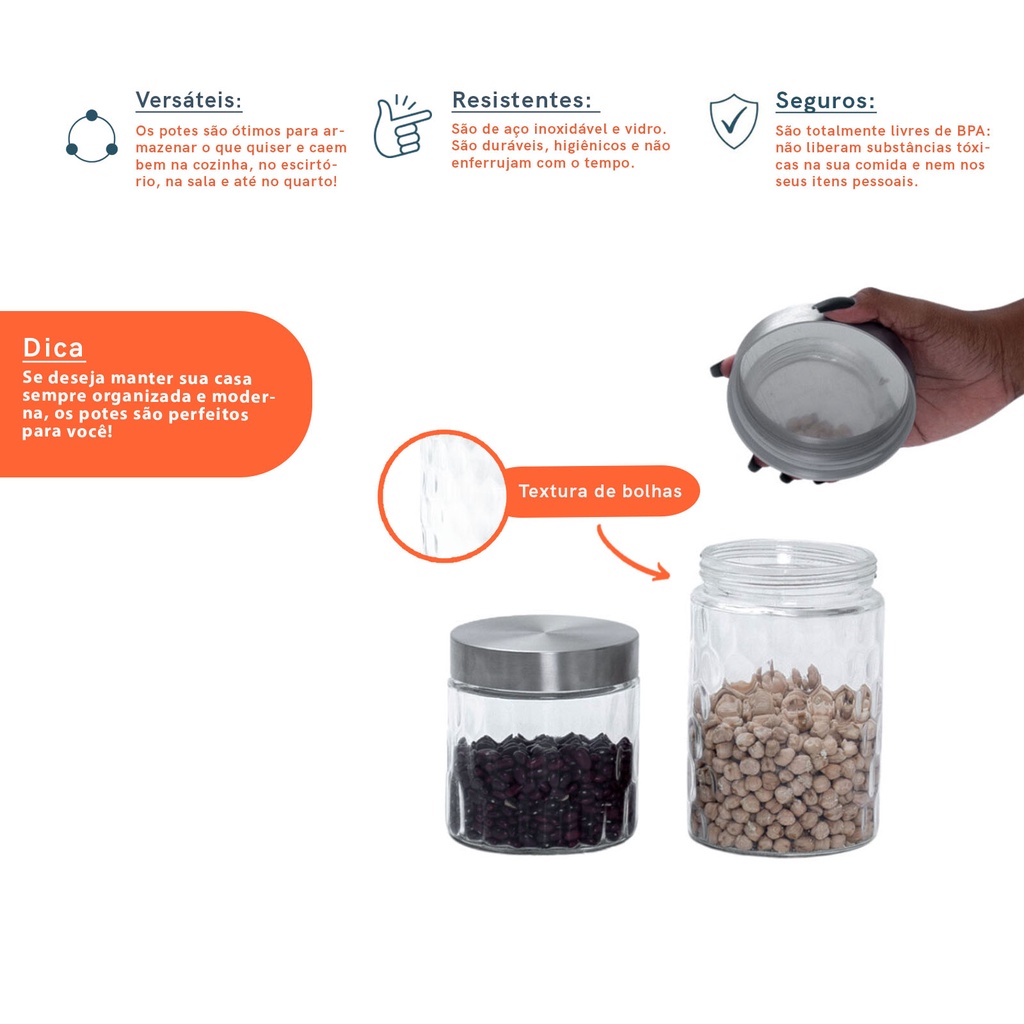 Versáteis:
Os potes são ótimos para armazenar o que quiser e caem bem na cozinha, no escritório, na sala e até no quarto!

Resistentes:
São de aço inoxidável e vidro. São duráveis, higiênicos e não enferrujam com o tempo.

Seguros:
São totalmente livres de BPA: não liberam substâncias tóxicas na sua comida e nem nos seus itens pessoais.

Dica
Se deseja manter sua casa sempre organizada e moderna, os potes são perfeitos para você!

Textura de bolhas