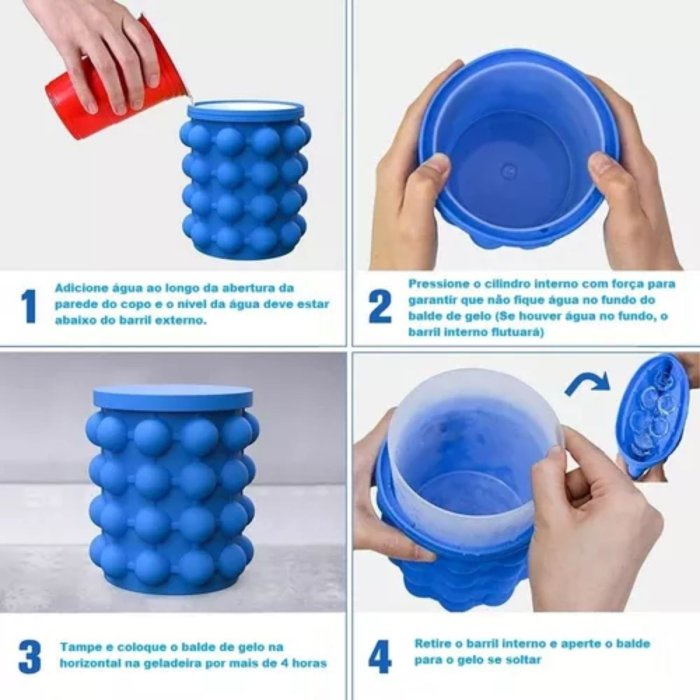 1

Adicione água ao longo da abertura da parede do copo e o nível da água deve estar abaixo do barril externo.

2

Pressione o cilindro interno com força para garantir que não fique água no fundo do balde de gelo (Se houver água no fundo, o barril interno flutuará)

3

Tampe e coloque o balde de gelo na horizontal na geladeira por mais de 4 horas

4

Retire o barril interno e aperte o balde para o gelo se soltar